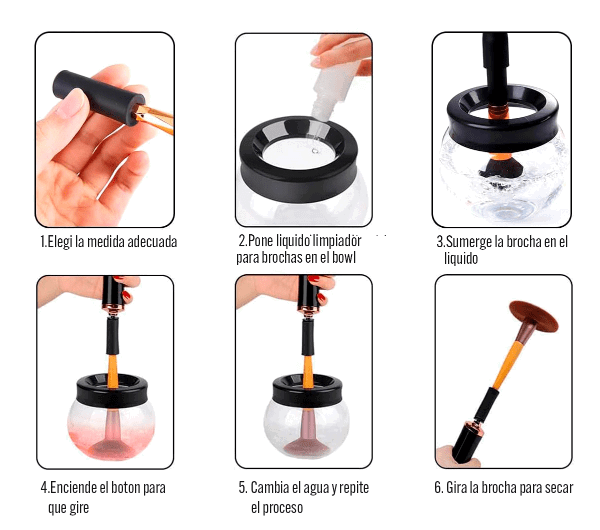 1.Elegi la medida adecuada

2.Pone liquido limpiador para brochas en el bowl

3.Sumerge la brocha en el liquido

4.Enciende el boton para que gire

5. Cambia el agua y repite el proceso

6. Gira la brocha para secar