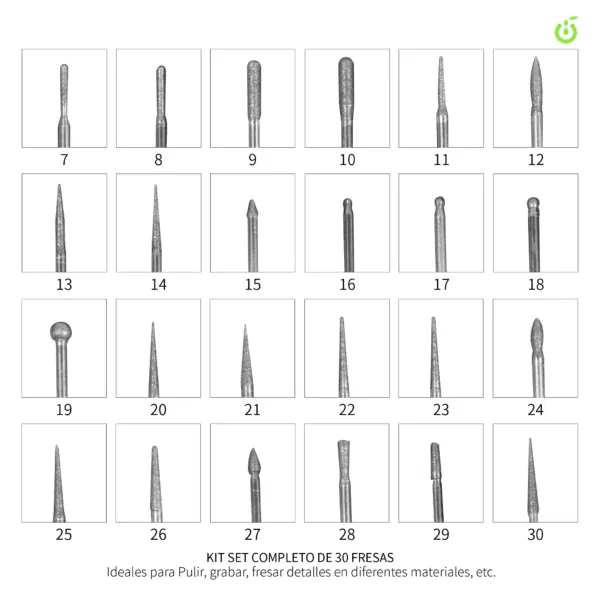 7
8
9
10
11
12
13
14
15
16
17
18
19
20
21
22
23
24
25
26
27
28
29
30

KIT SET COMPLETO DE 30 FRESAS
Ideales para Pulir, grabar, fresar detalles en diferentes materiales, etc.