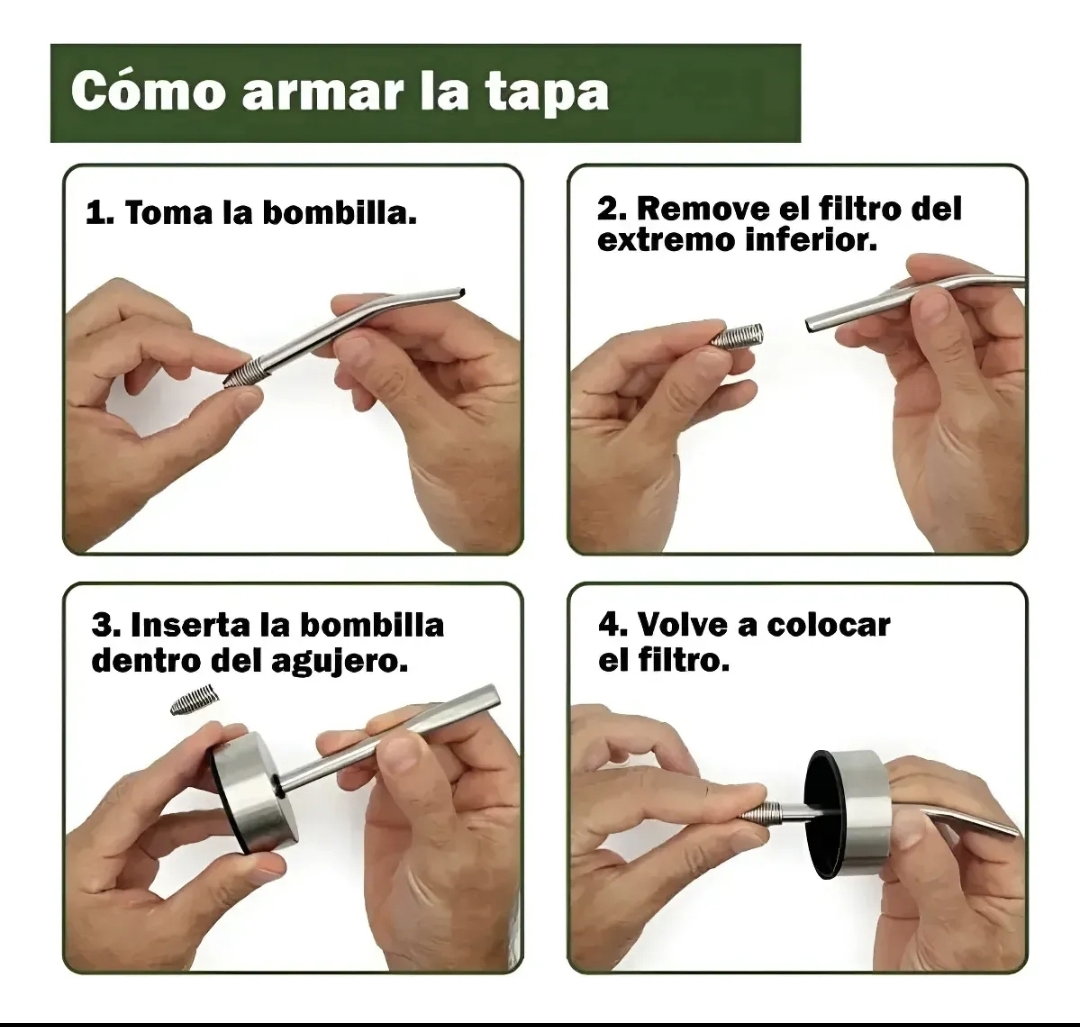 Cómo armar la tapa

1. Toma la bombilla.

2. Remove el filtro del extremo inferior.

3. Inserta la bombilla dentro del agujero.

4. Volve a colocar el filtro.