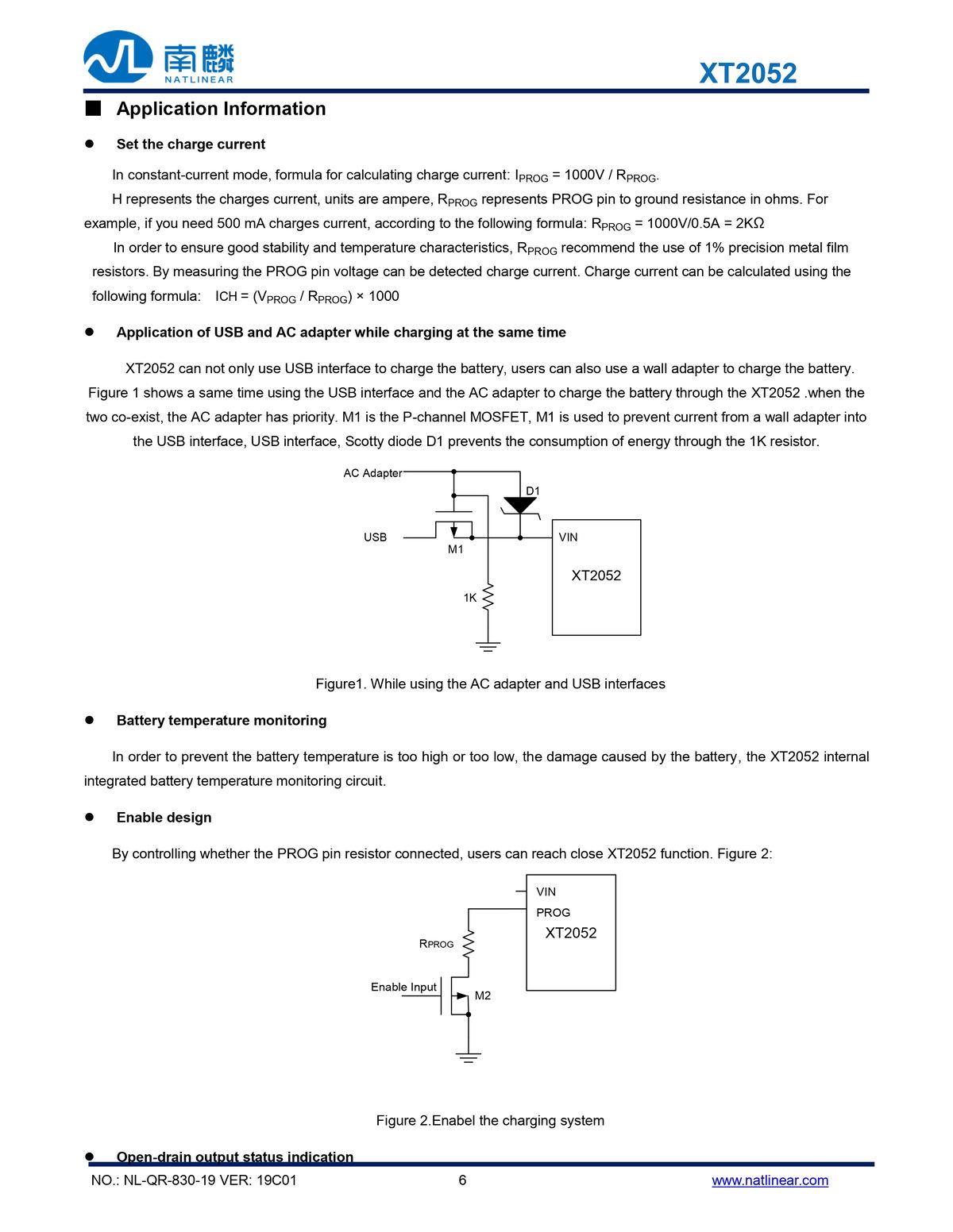 南麟
NATLINEAR

XT2052

■ Application Information

● Set the charge current

In constant-current mode, formula for calculating charge current: $I_{PROG}$ = 1000V / $R_{PROG}$.

H represents the charges current, units are ampere, $R_{PROG}$ represents PROG pin to ground resistance in ohms. For example, if you need 500 mA charges current, according to the following formula: $R_{PROG}$ = 1000V/0.5A = 2KΩ

In order to ensure good stability and temperature characteristics, $R_{PROG}$ recommend the use of 1% precision metal film resistors. By measuring the PROG pin voltage can be detected charge current. Charge current can be calculated using the following formula: ICH = ($V_{PROG}$ / $R_{PROG}$) × 1000

● Application of USB and AC adapter while charging at the same time

XT2052 can not only use USB interface to charge the battery, users can also use a wall adapter to charge the battery. Figure 1 shows a same time using the USB interface and the AC adapter to charge the battery through the XT2052 .when the two co-exist, the AC adapter has priority. M1 is the P-channel MOSFET, M1 is used to prevent current from a wall adapter into the USB interface, USB interface, Scotty diode D1 prevents the consumption of energy through the 1K resistor.

AC Adapter
D1
USB
M1
VIN
XT2052
1K

Figure1. While using the AC adapter and USB interfaces

● Battery temperature monitoring

In order to prevent the battery temperature is too high or too low, the damage caused by the battery, the XT2052 internal integrated battery temperature monitoring circuit.

● Enable design

By controlling whether the PROG pin resistor connected, users can reach close XT2052 function. Figure 2:

VIN
PROG
XT2052
RPROG
Enable Input
M2

Figure 2.Enabel the charging system

● Open-drain output status indication

NO.: NL-QR-830-19 VER: 19C01 6 www.natlinear.com