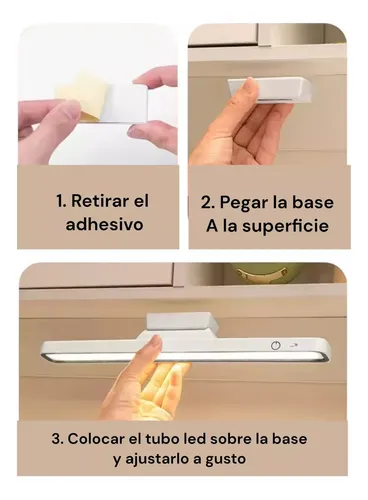 1. Retirar el adhesivo

2. Pegar la base A la superficie

3. Colocar el tubo led sobre la base y ajustarlo a gusto