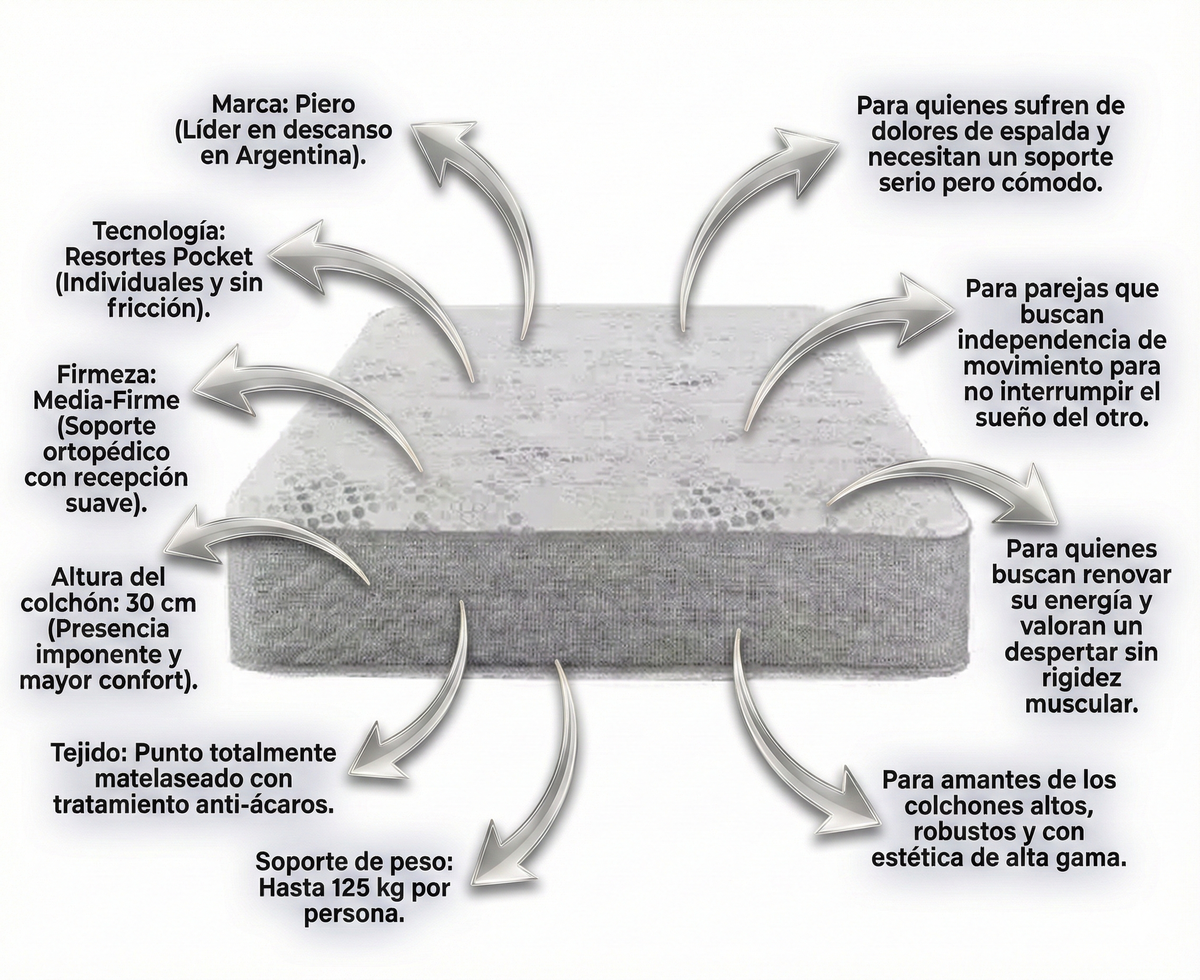 Marca: Piero (Líder en descanso en Argentina).

Tecnología: Resortes Pocket (Individuales y sin fricción).

Firmeza: Media-Firme (Soporte ortopédico con recepción suave).

Altura del colchón: 30 cm (Presencia imponente y mayor confort).

Tejido: Punto totalmente matelaseado con tratamiento anti-ácaros.

Soporte de peso: Hasta 125 kg por persona.

Para quienes sufren de dolores de espalda y necesitan un soporte serio pero cómodo.

Para parejas que buscan independencia de movimiento para no interrumpir el sueño del otro.

Para quienes buscan renovar su energía y valoran un despertar sin rigidez muscular.

Para amantes de los colchones altos, robustos y con estética de alta gama.