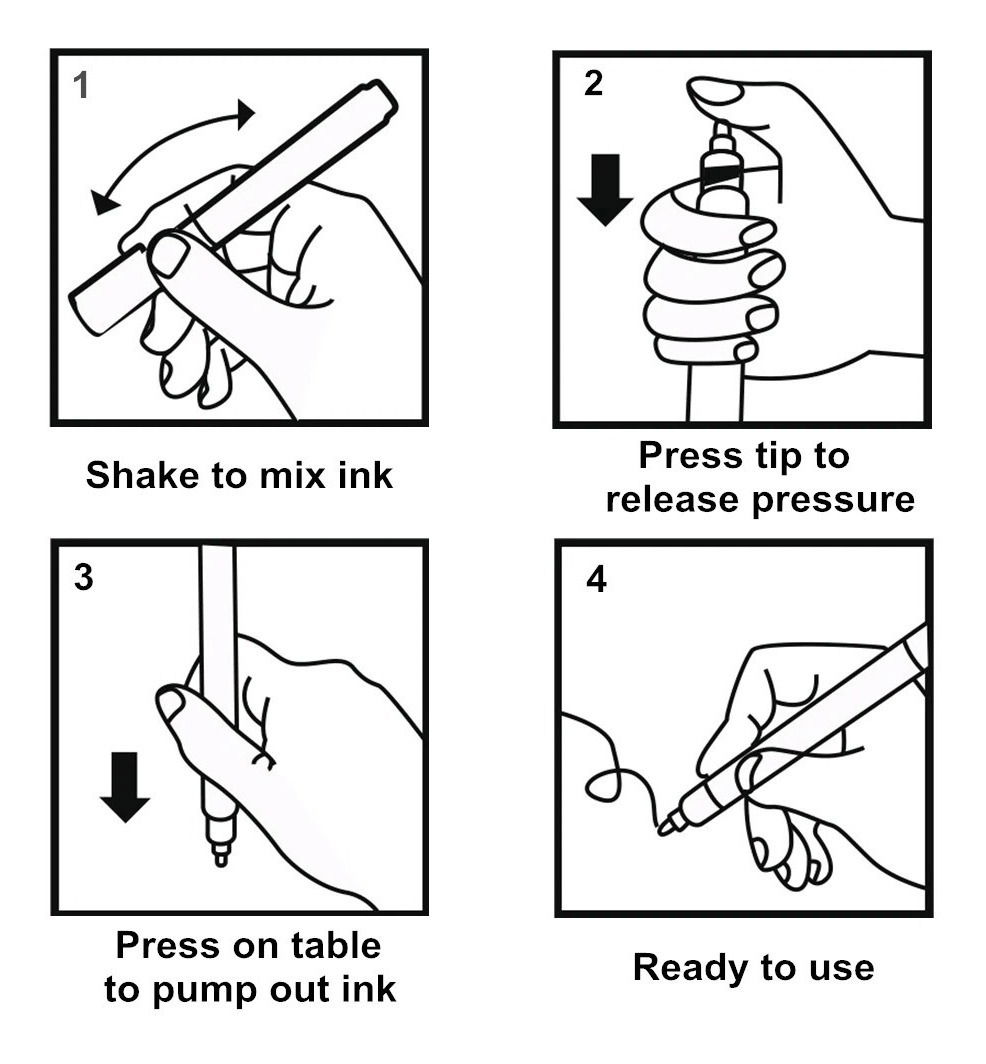 1

Shake to mix ink

2

Press tip to release pressure

3

Press on table to pump out ink

4

Ready to use