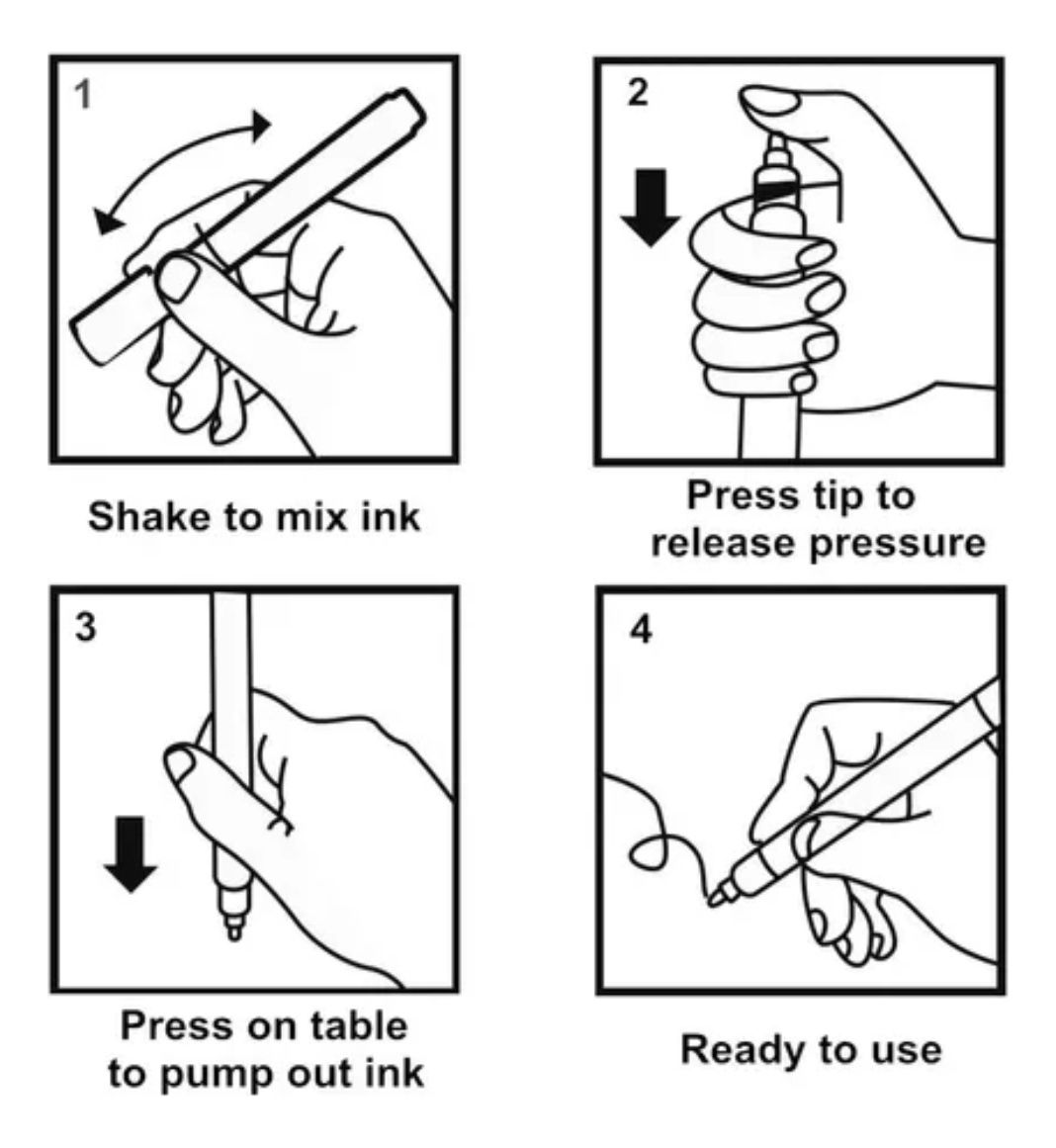 1

Shake to mix ink

2

Press tip to release pressure

3

Press on table to pump out ink

4

Ready to use