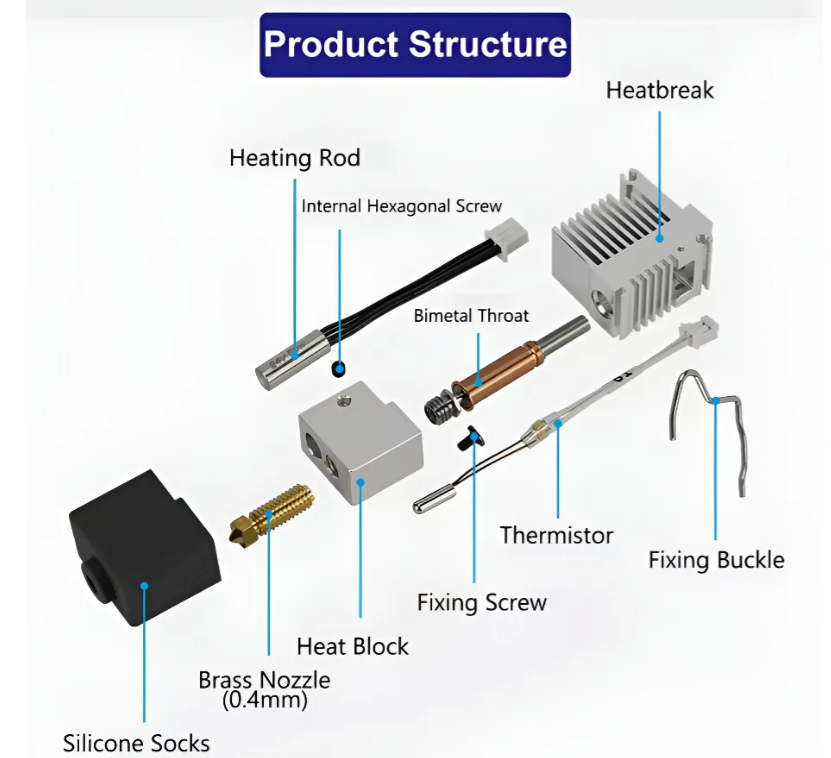 Product Structure

Heatbreak

Heating Rod

Internal Hexagonal Screw

Bimetal Throat

Thermistor

Fixing Buckle

Fixing Screw

Heat Block

Brass Nozzle (0.4mm)

Silicone Socks