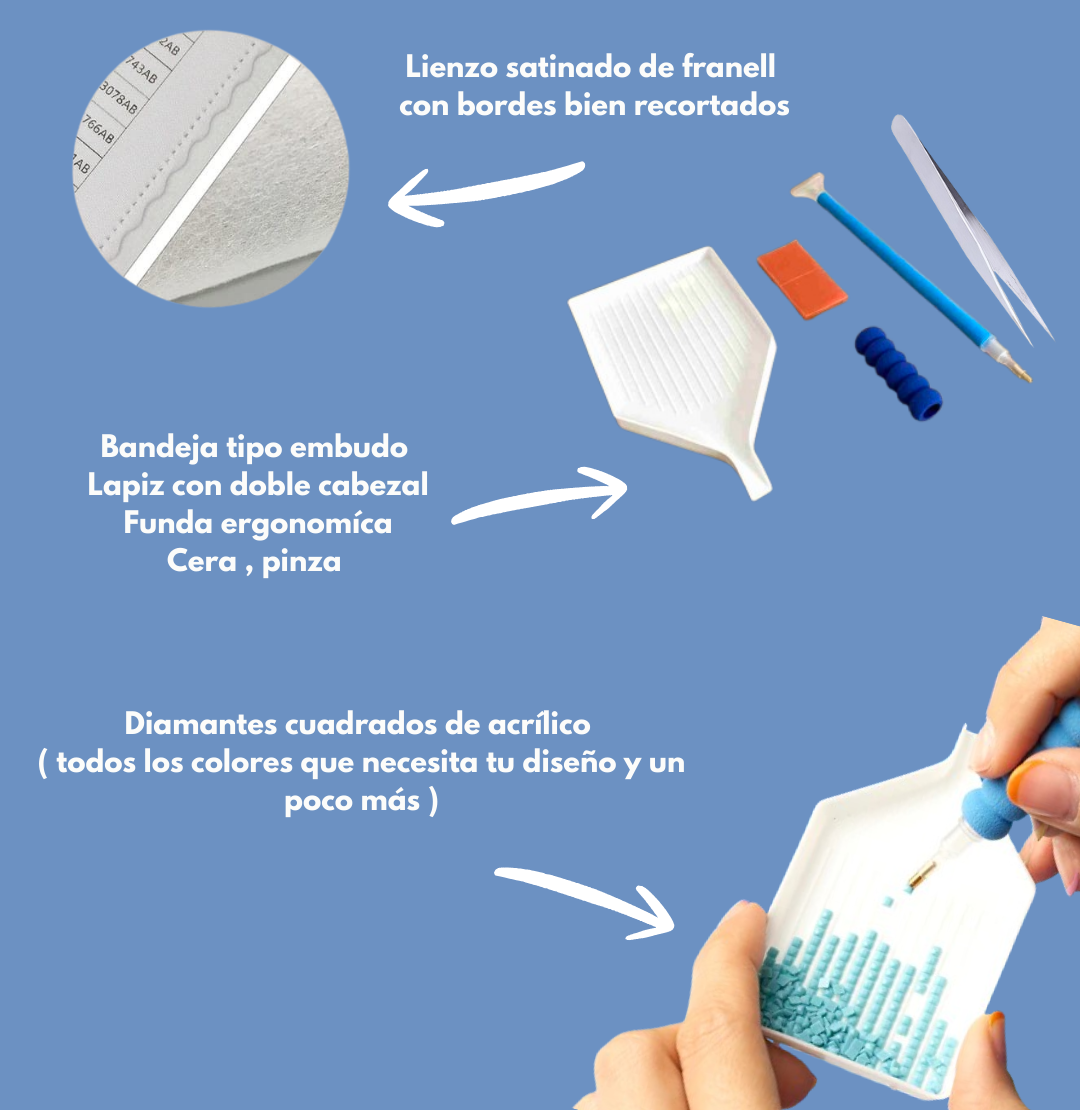 2AB
743AB
3078AB
766AB
AB

Lienzo satinado de franell con bordes bien recortados

Bandeja tipo embudo
Lapiz con doble cabezal
Funda ergonomíca
Cera , pinza

Diamantes cuadrados de acrílico ( todos los colores que necesita tu diseño y un poco más )