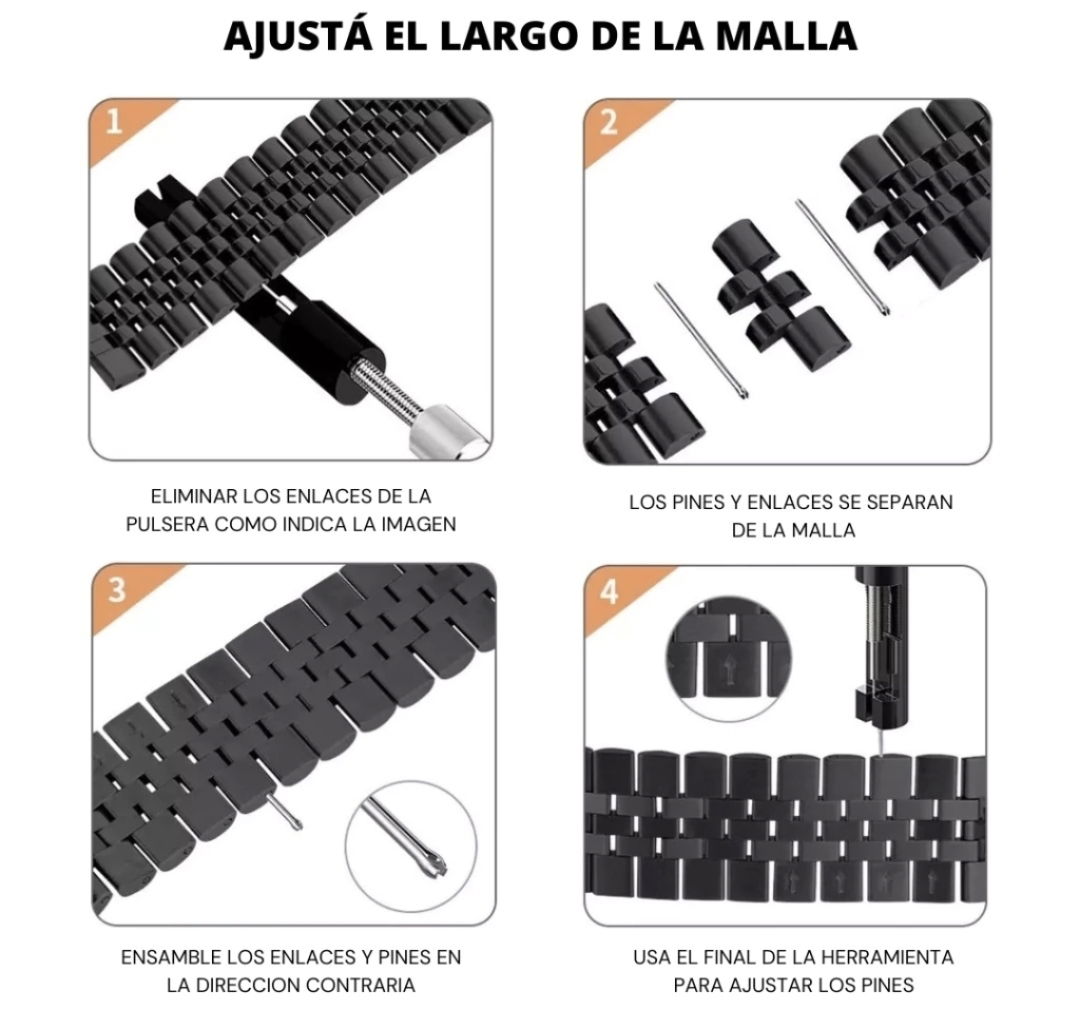 AJUSTÁ EL LARGO DE LA MALLA

1

ELIMINAR LOS ENLACES DE LA PULSERA COMO INDICA LA IMAGEN

2

LOS PINES Y ENLACES SE SEPARAN DE LA MALLA

3

ENSAMBLE LOS ENLACES Y PINES EN LA DIRECCION CONTRARIA

4

USA EL FINAL DE LA HERRAMIENTA PARA AJUSTAR LOS PINES