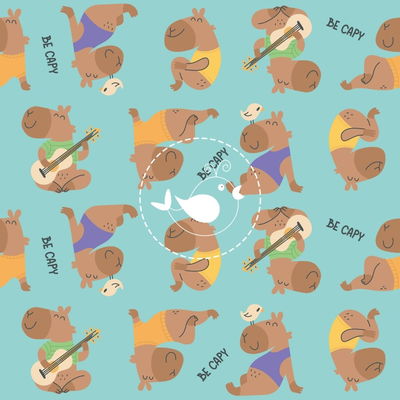 BE CAPY

BE CAPY

BE CAPY

BE CAPY

BE CAPY

BE CAPY