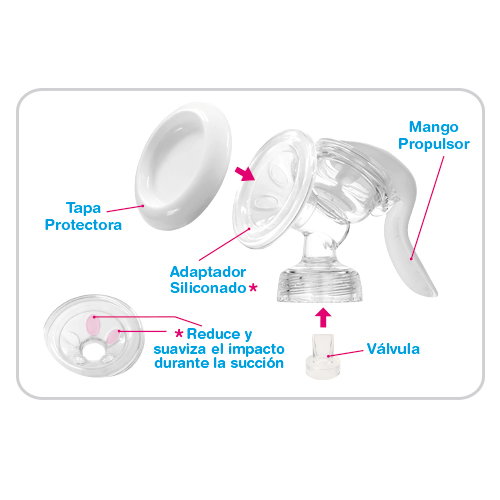 Mango Propulsor

Tapa Protectora

Adaptador Siliconado *

* Reduce y suaviza el impacto durante la succión

Válvula