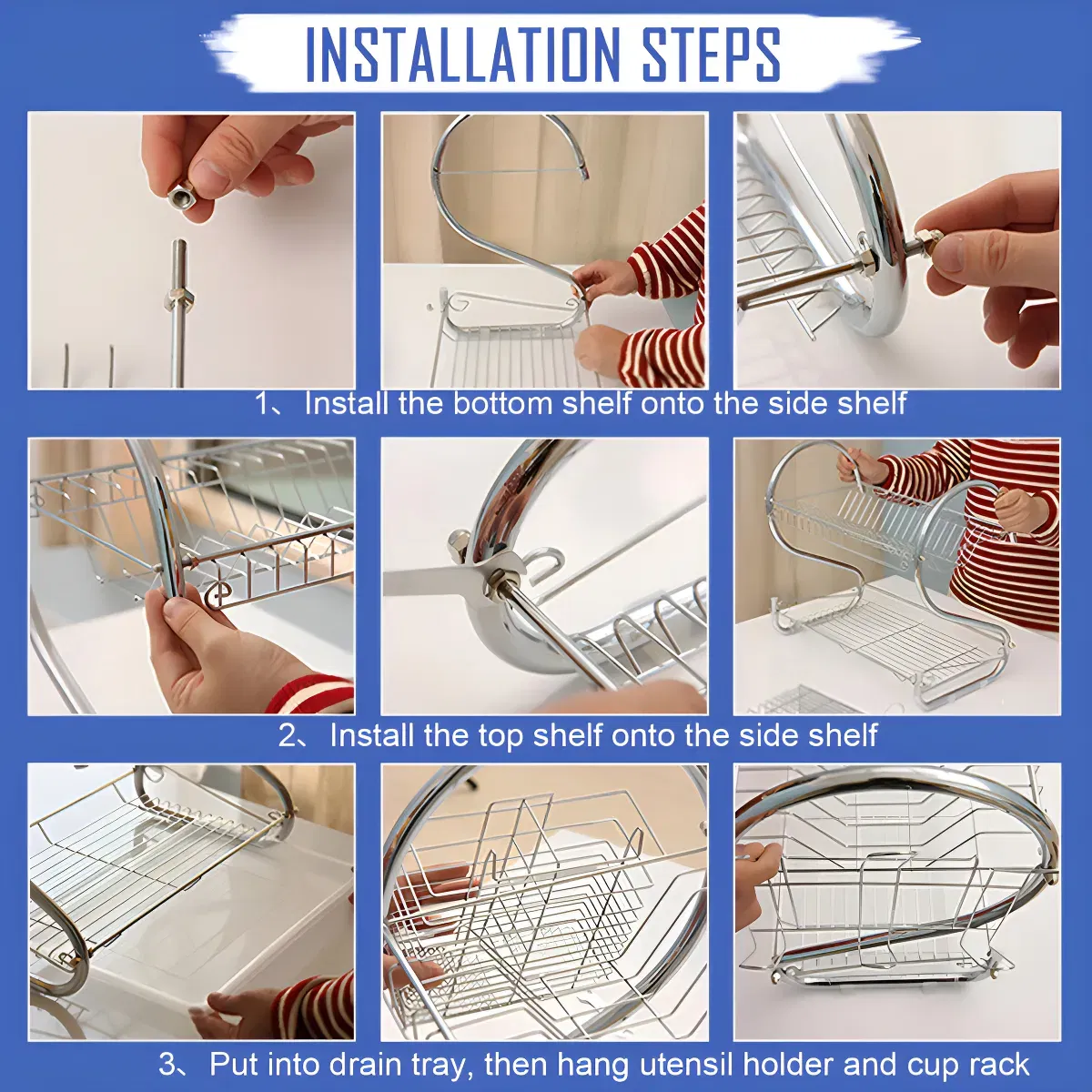 INSTALLATION STEPS

1、 Install the bottom shelf onto the side shelf

2、 Install the top shelf onto the side shelf

3、 Put into drain tray, then hang utensil holder and cup rack