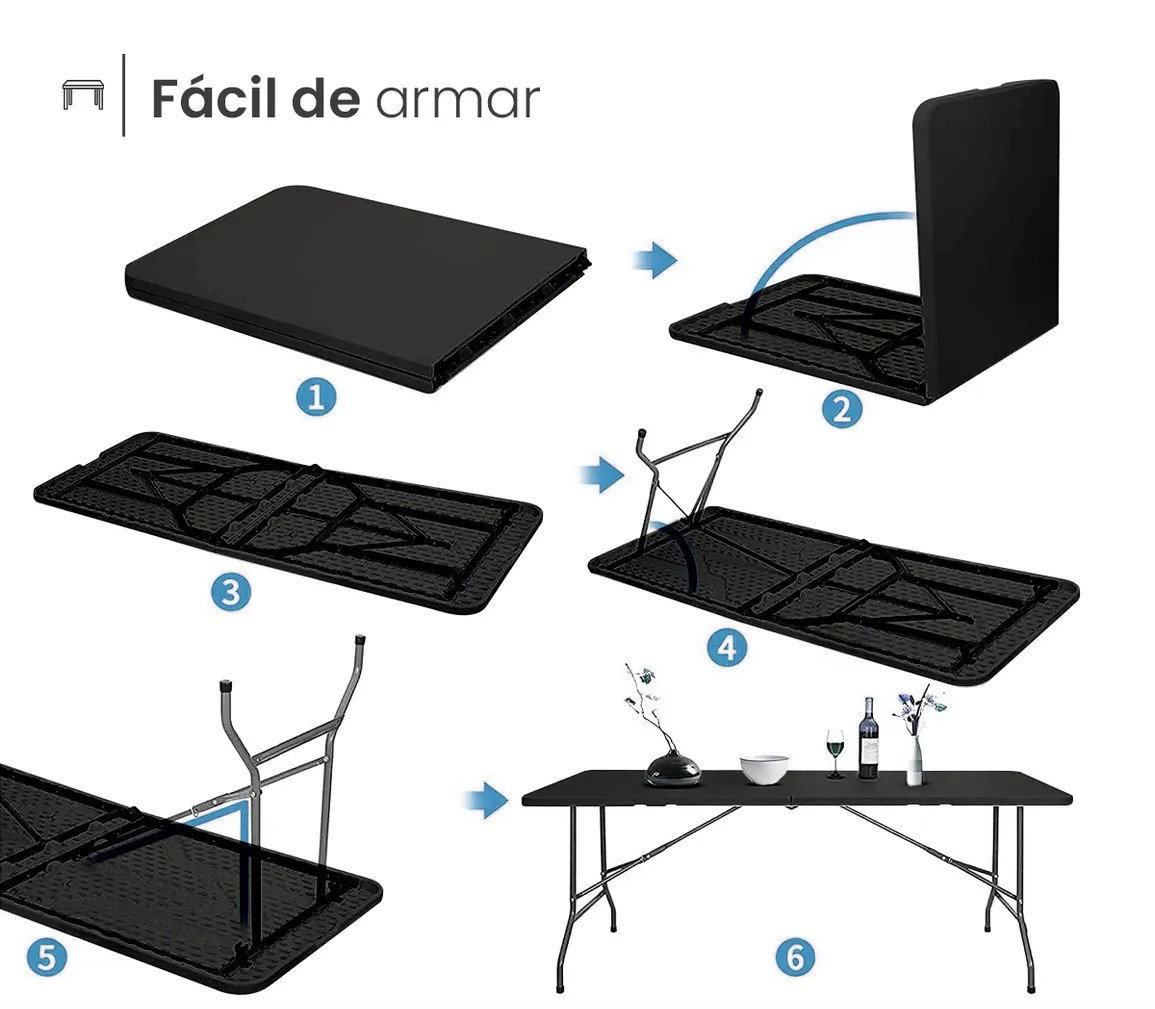 Fácil de armar

1

2

3

4

5

6