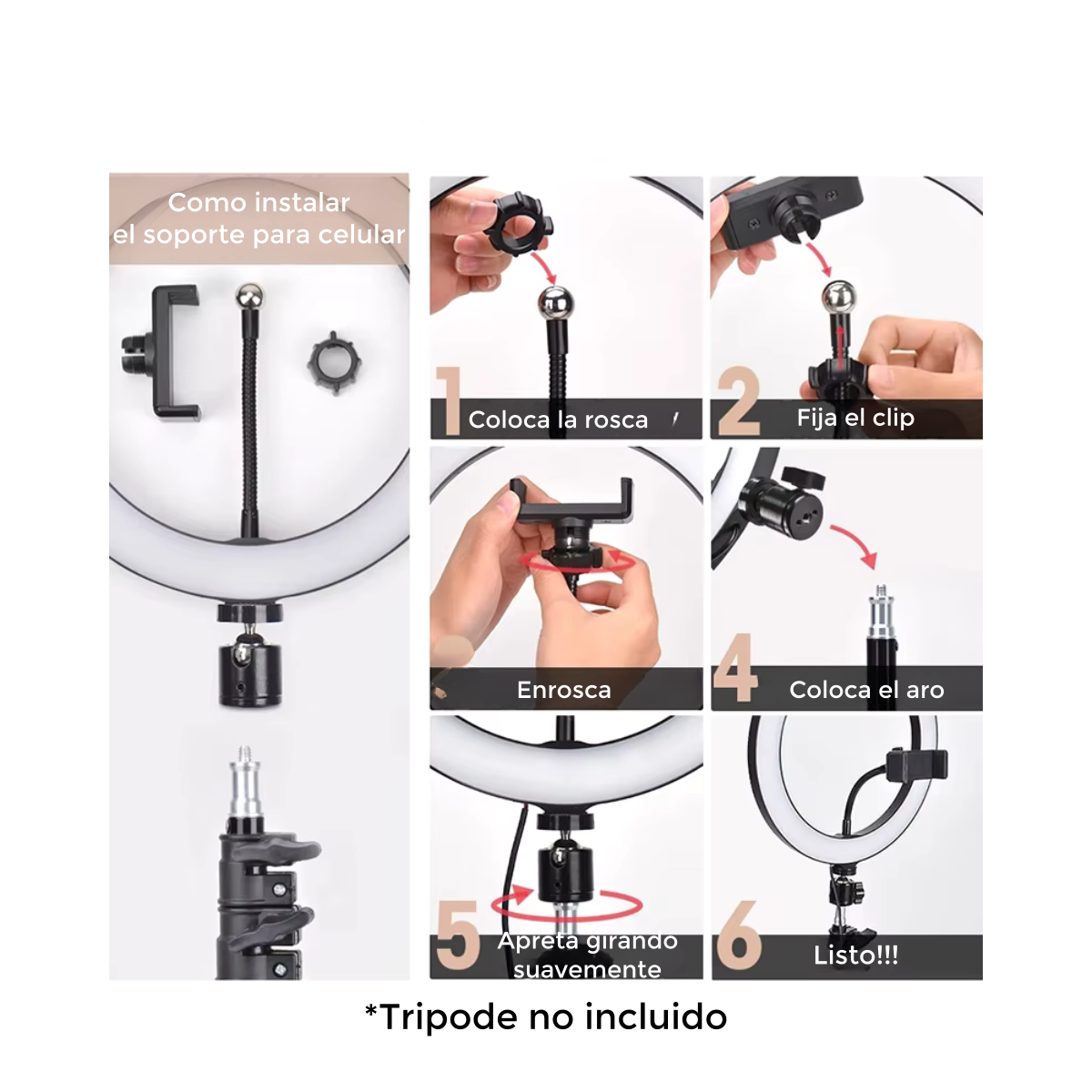 Como instalar el soporte para celular

1 Coloca la rosca

2 Fija el clip

Enrosca

4 Coloca el aro

5 Apreta girando suavemente

6 Listo!!!

*Tripode no incluido