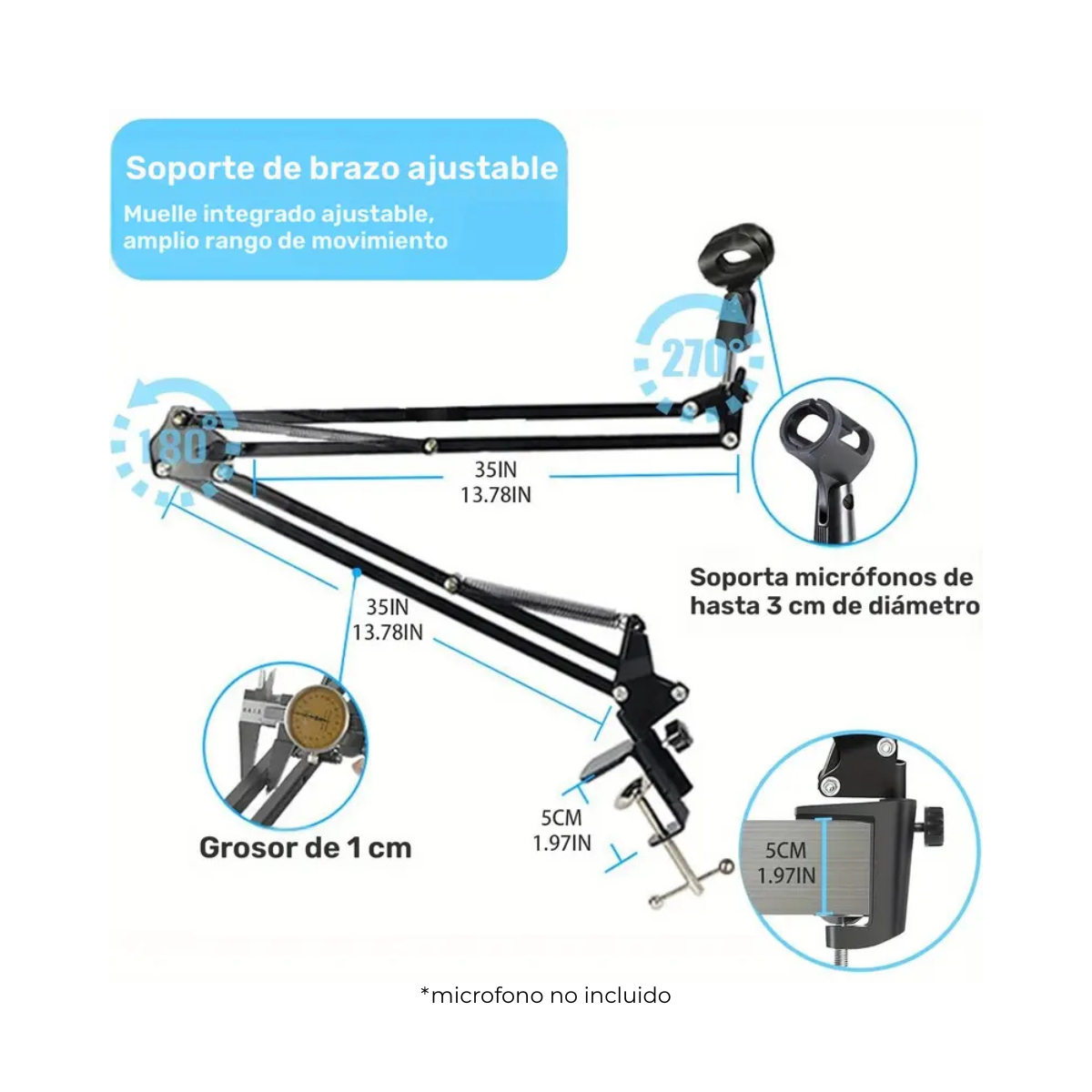 Soporte de brazo ajustable

Muelle integrado ajustable, amplio rango de movimiento

270°

180°

35IN
13.78IN

Soporta micrófonos de hasta 3 cm de diámetro

35IN
13.78IN

Grosor de 1 cm

5CM
1.97IN

5CM
1.97IN

*microfono no incluido