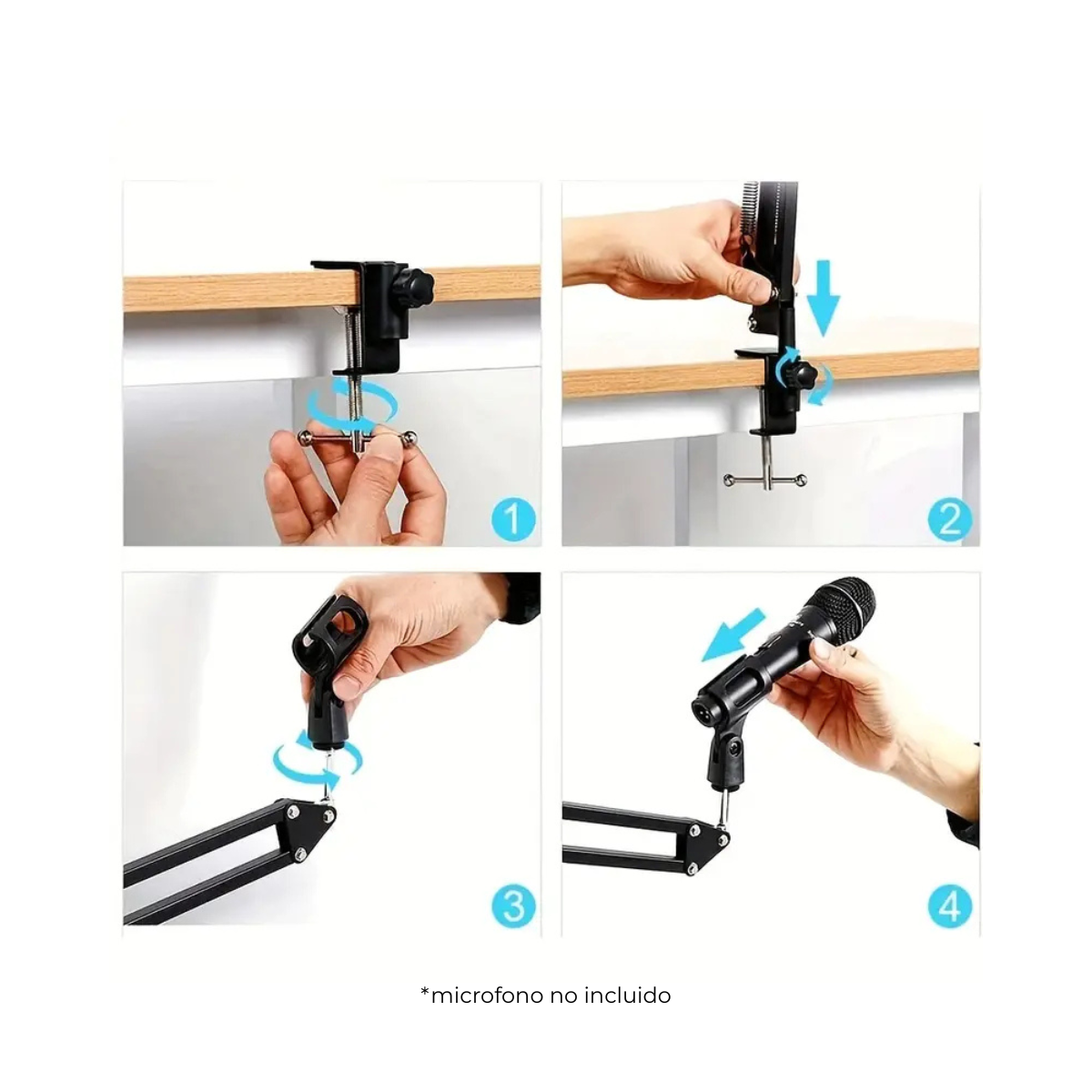 1

2

3

4

*microfono no incluido