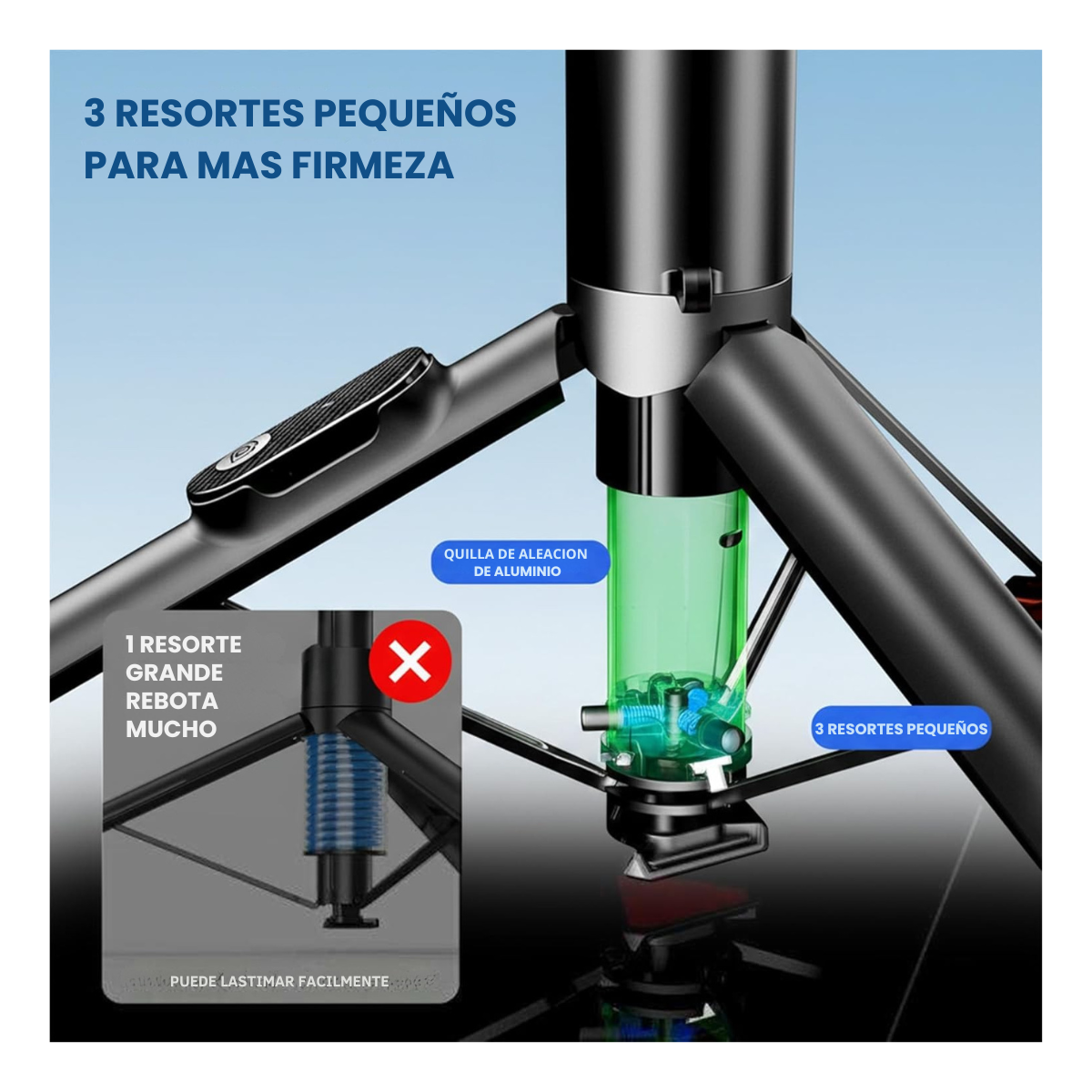 3 RESORTES PEQUEÑOS PARA MAS FIRMEZA

QUILLA DE ALEACION DE ALUMINIO

1 RESORTE GRANDE REBOTA MUCHO

3 RESORTES PEQUEÑOS

PUEDE LASTIMAR FACILMENTE