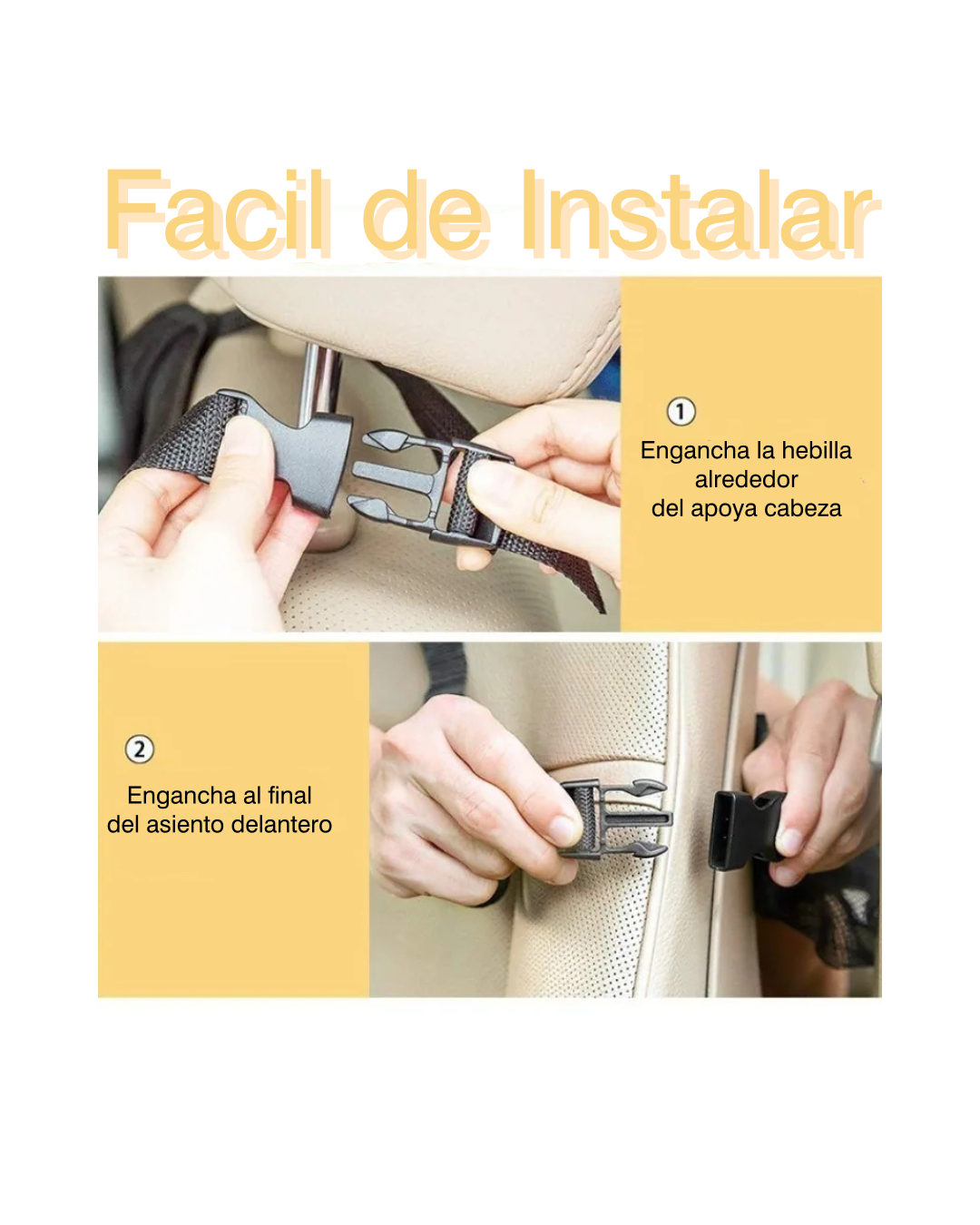 Facil de Instalar

①
Engancha la hebilla alrededor del apoya cabeza

②
Engancha al final del asiento delantero