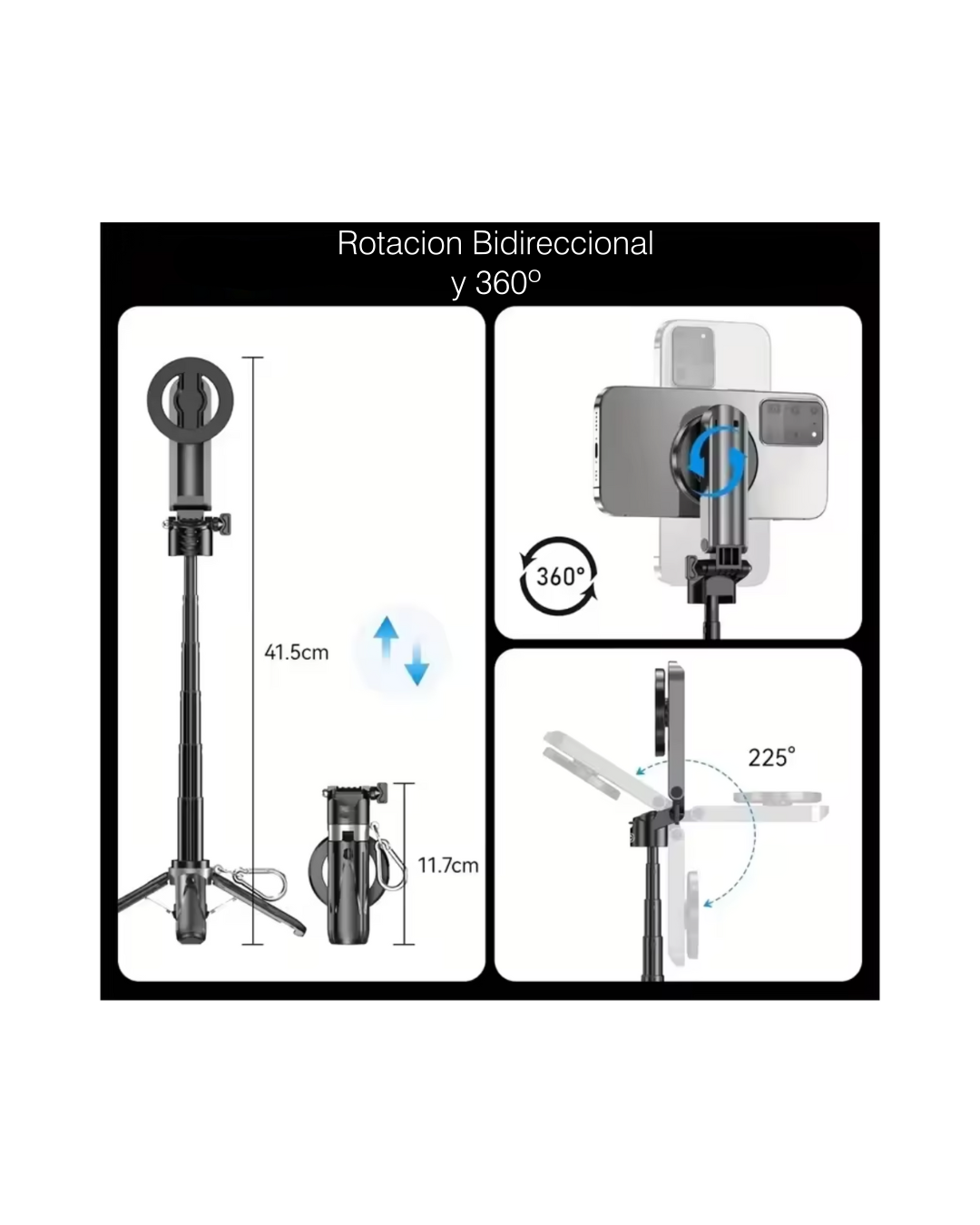 Rotacion Bidireccional
y 360º

41.5cm

11.7cm

360°

225°