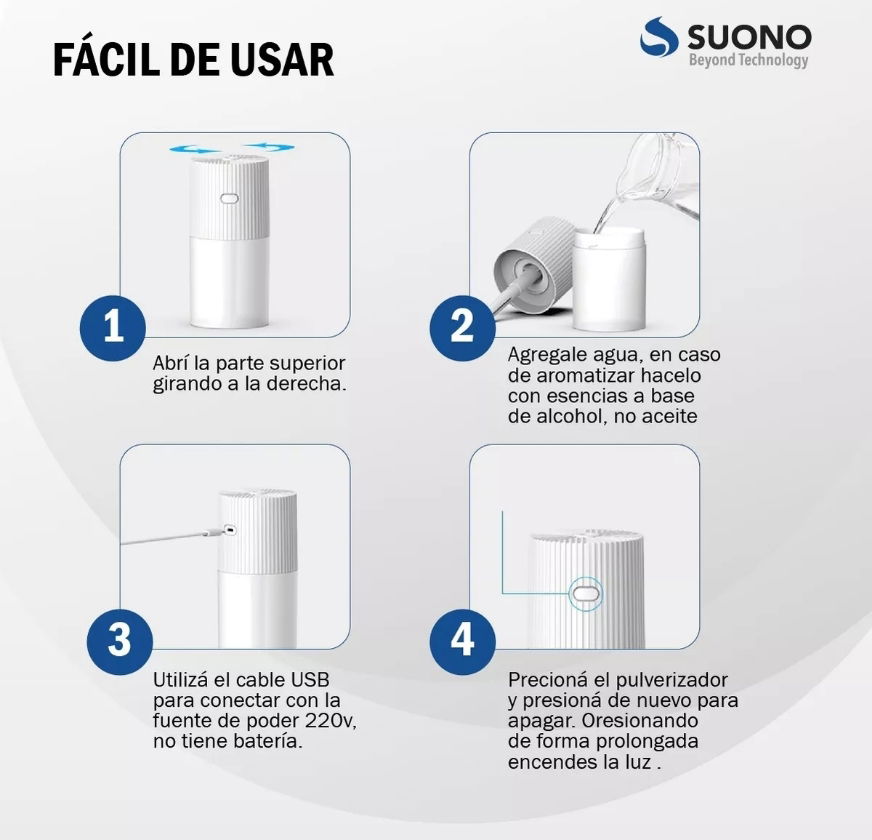 FÁCIL DE USAR

SUONO
Beyond Technology

1
Abrí la parte superior girando a la derecha.

2
Agregale agua, en caso de aromatizar hacelo con esencias a base de alcohol, no aceite

3
Utilizá el cable USB para conectar con la fuente de poder 220v, no tiene batería.

4
Precioná el pulverizador y presioná de nuevo para apagar. Oresionando de forma prolongada encendes la luz .