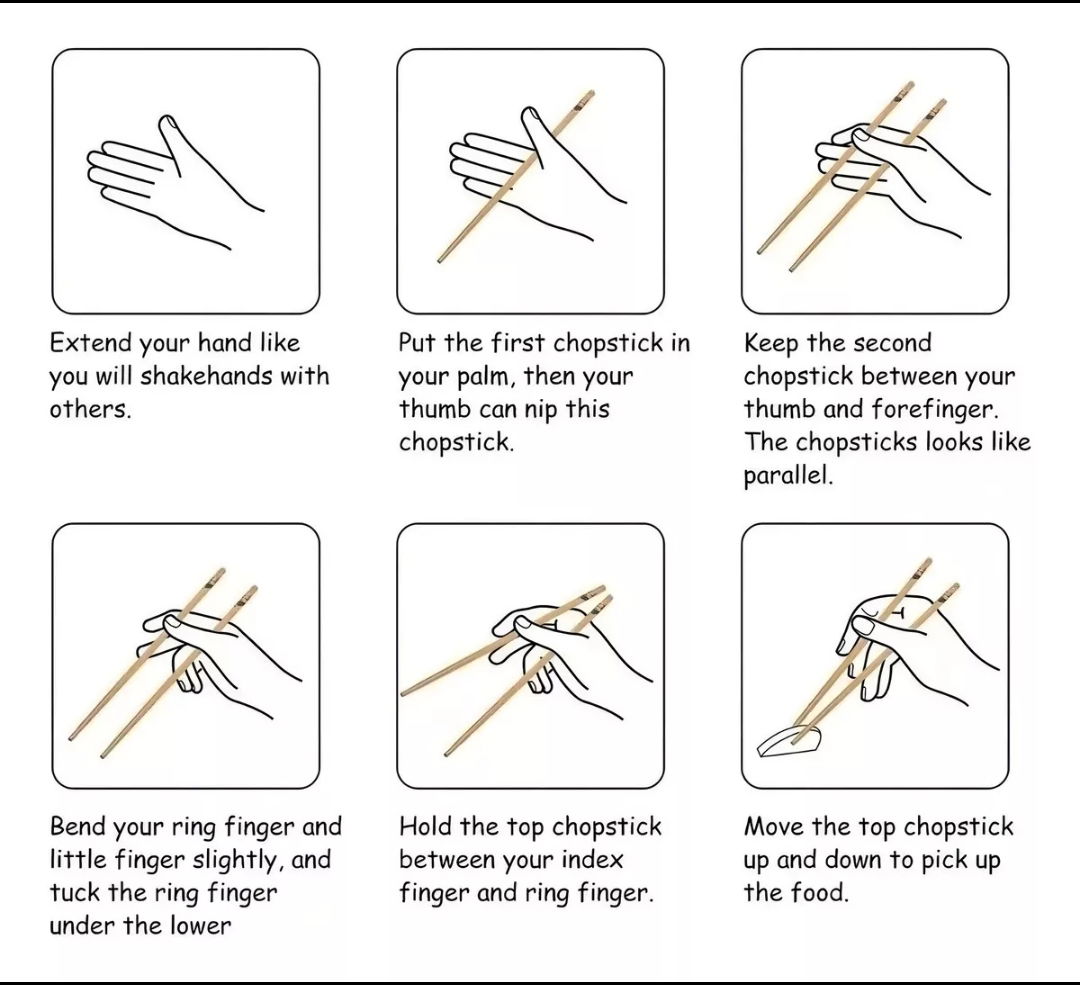 Extend your hand like you will shakehands with others.

Put the first chopstick in your palm, then your thumb can nip this chopstick.

Keep the second chopstick between your thumb and forefinger. The chopsticks looks like parallel.

Bend your ring finger and little finger slightly, and tuck the ring finger under the lower

Hold the top chopstick between your index finger and ring finger.

Move the top chopstick up and down to pick up the food.