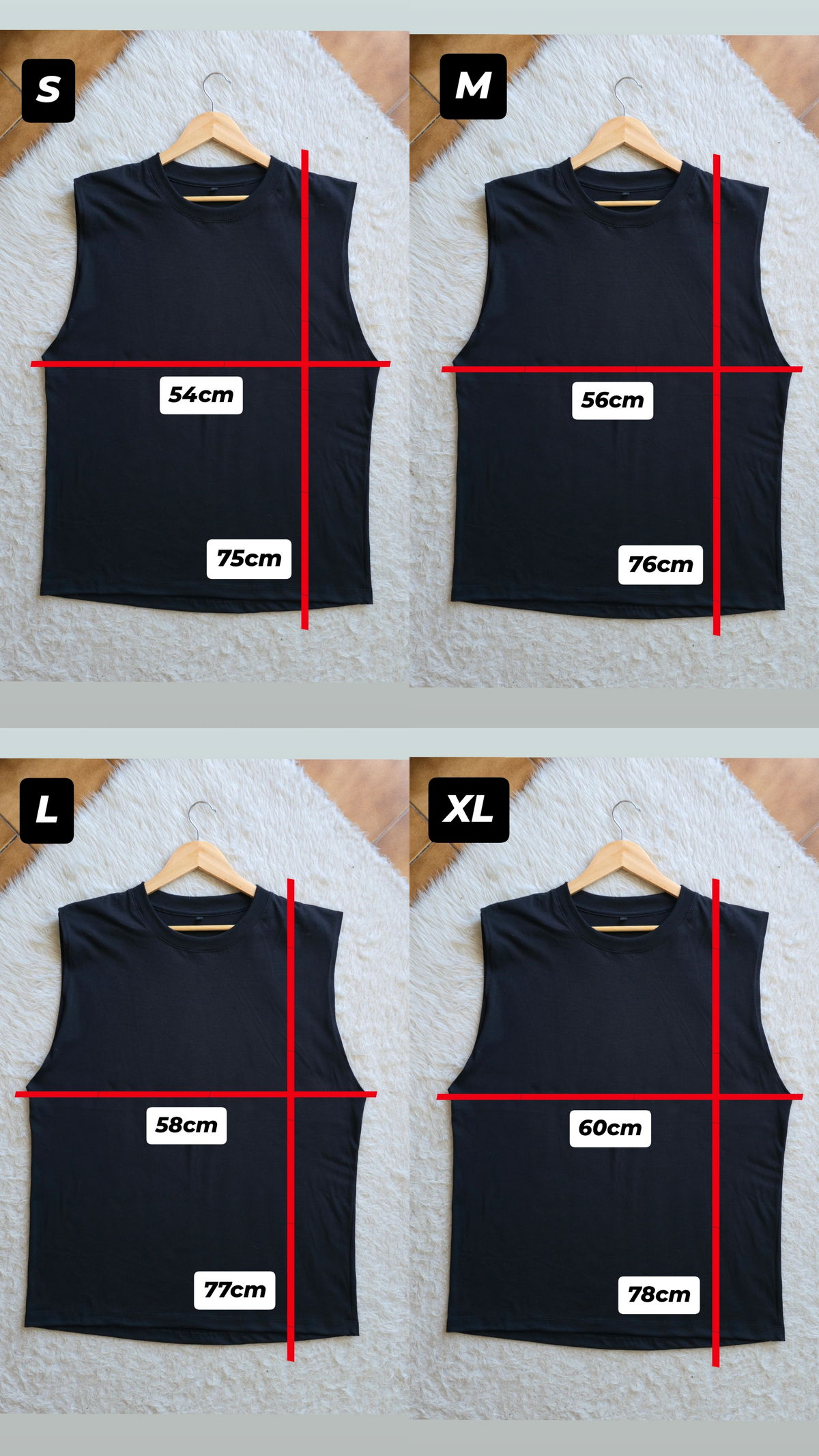 S

54cm

75cm

M

56cm

76cm

L

58cm

77cm

XL

60cm

78cm