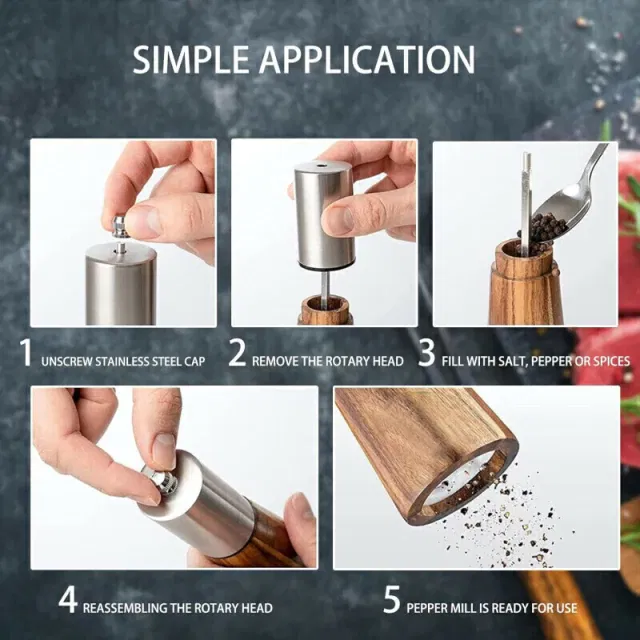 SIMPLE APPLICATION

1 UNSCREW STAINLESS STEEL CAP

2 REMOVE THE ROTARY HEAD

3 FILL WITH SALT, PEPPER OR SPICES

4 REASSEMBLING THE ROTARY HEAD

5 PEPPER MILL IS READY FOR USE