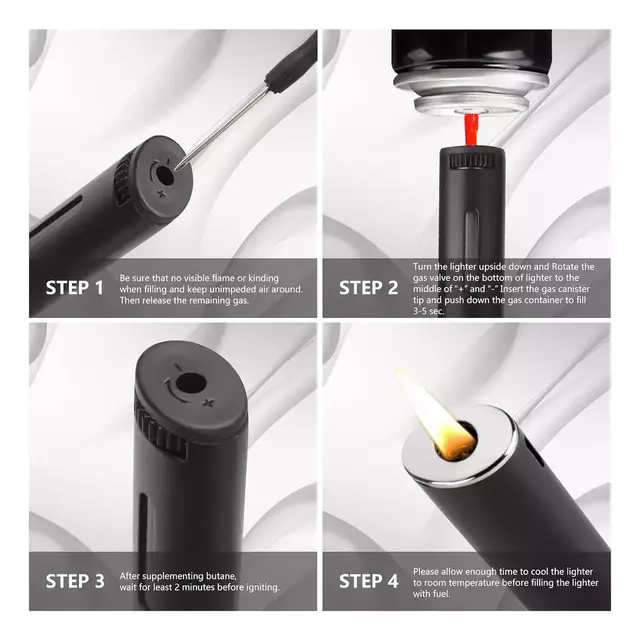 STEP 1 Be sure that no visible flame or kinding when filling and keep unimpeded air around. Then release the remaining gas.

STEP 2 Turn the lighter upside down and Rotate the gas valve on the bottom of lighter to the middle of "+" and "-" Insert the gas canister tip and push down the gas container to fill 3-5 sec.

STEP 3 After supplementing butane, wait for least 2 minutes before igniting.

STEP 4 Please allow enough time to cool the lighter to room temperature before filling the lighter with fuel.