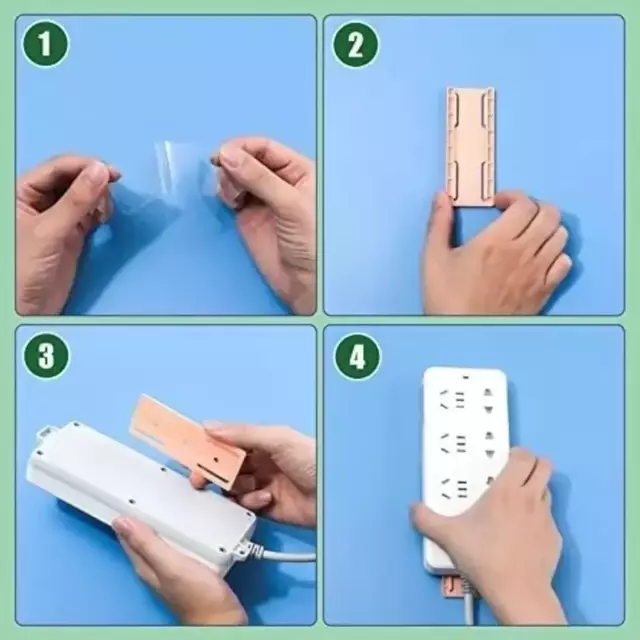 1

2

3

4