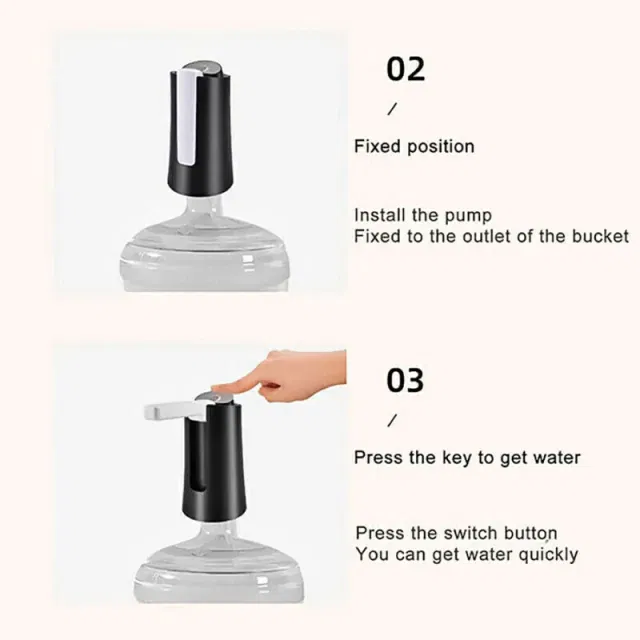 02

/

Fixed position

Install the pump
Fixed to the outlet of the bucket

03

/

Press the key to get water

Press the switch button
You can get water quickly