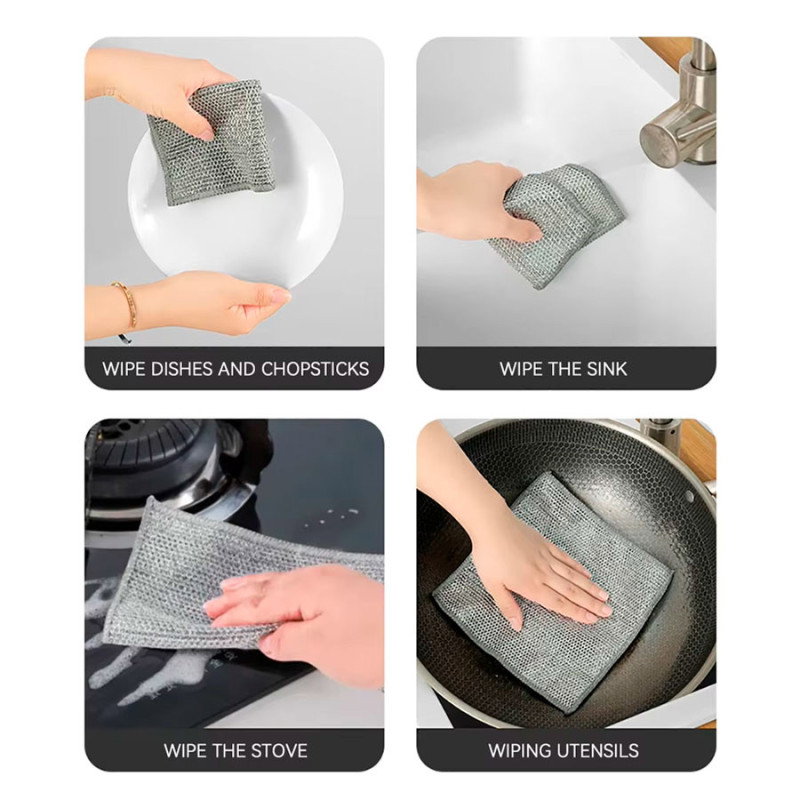 WIPE DISHES AND CHOPSTICKS

WIPE THE SINK

WIPE THE STOVE

WIPING UTENSILS