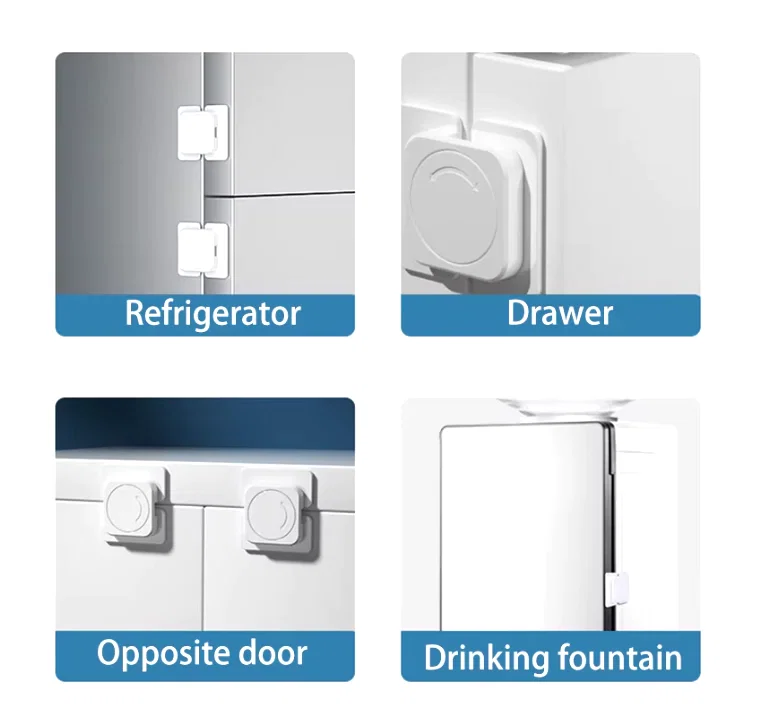 Refrigerator

Drawer

Opposite door

Drinking fountain