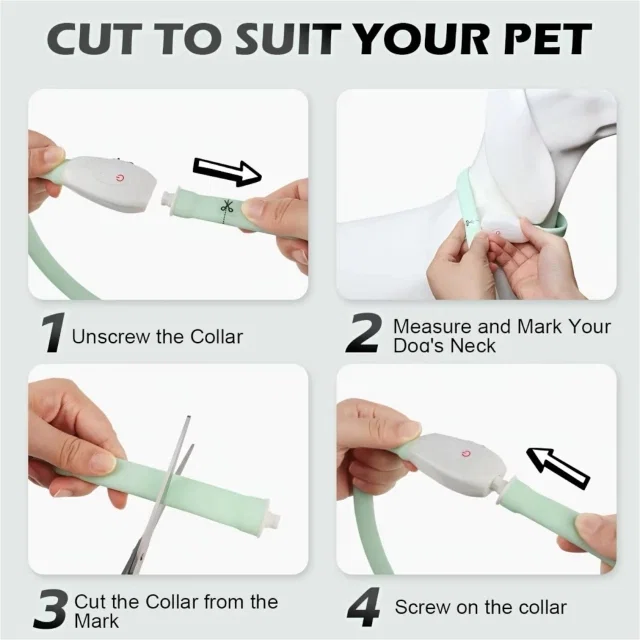 CUT TO SUIT YOUR PET

1 Unscrew the Collar

2 Measure and Mark Your Dog's Neck

3 Cut the Collar from the Mark

4 Screw on the collar