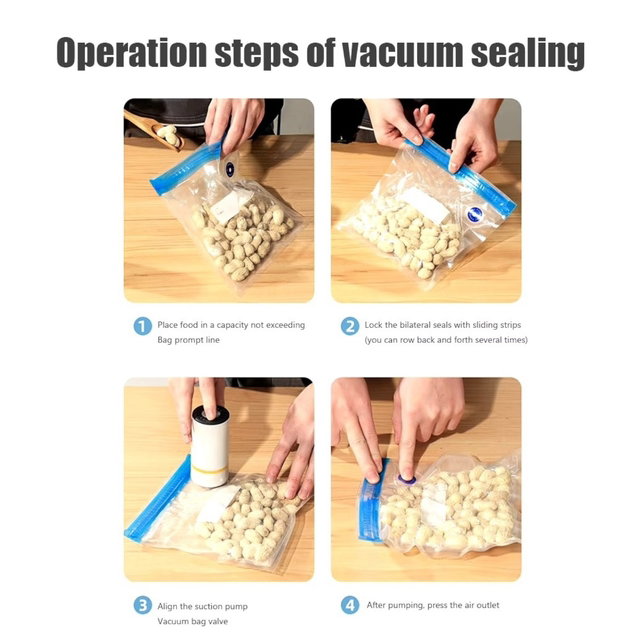 Operation steps of vacuum sealing

1 Place food in a capacity not exceeding Bag prompt line

2 Lock the bilateral seals with sliding strips (you can row back and forth several times)

3 Align the suction pump Vacuum bag valve

4 After pumping, press the air outlet