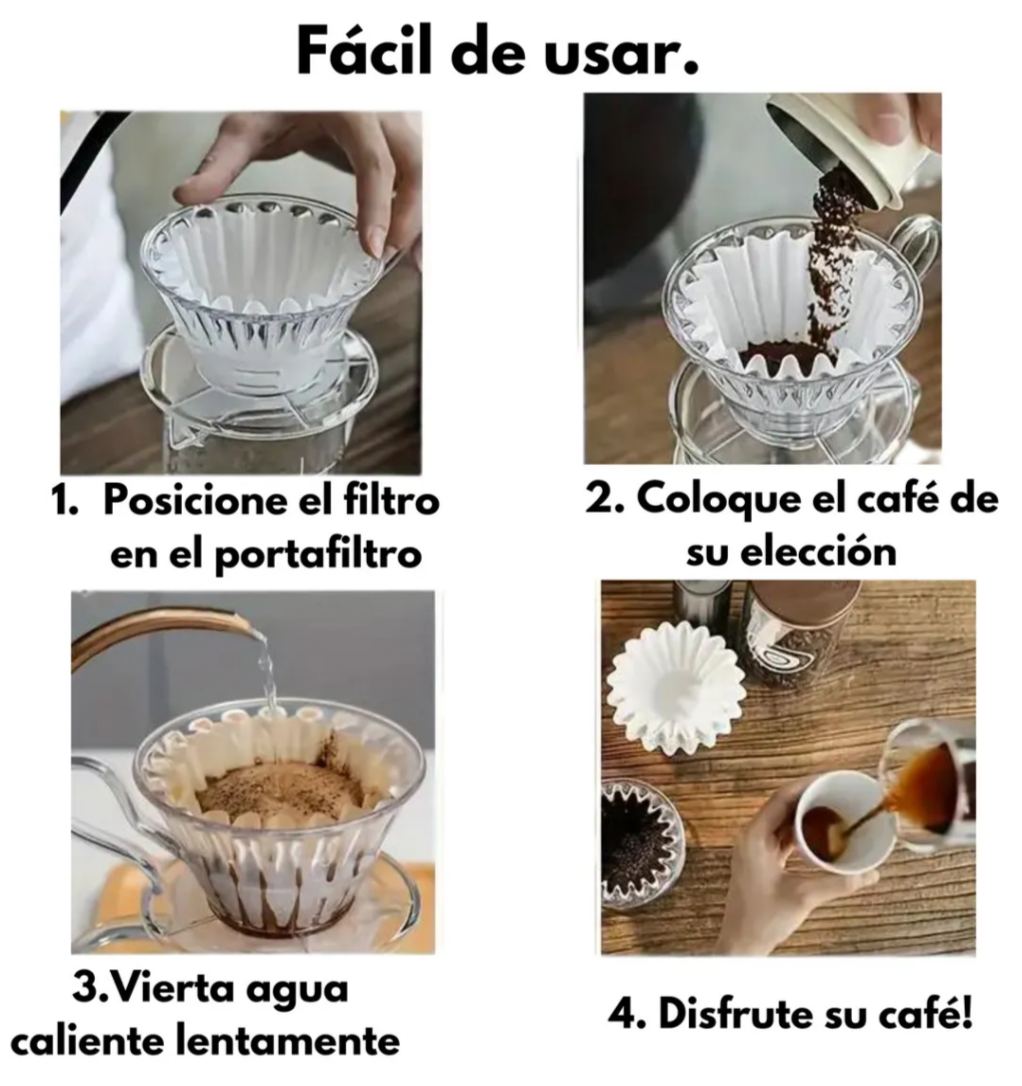 Fácil de usar.

1. Posicione el filtro en el portafiltro

2. Coloque el café de su elección

3.Vierta agua caliente lentamente

4. Disfrute su café!