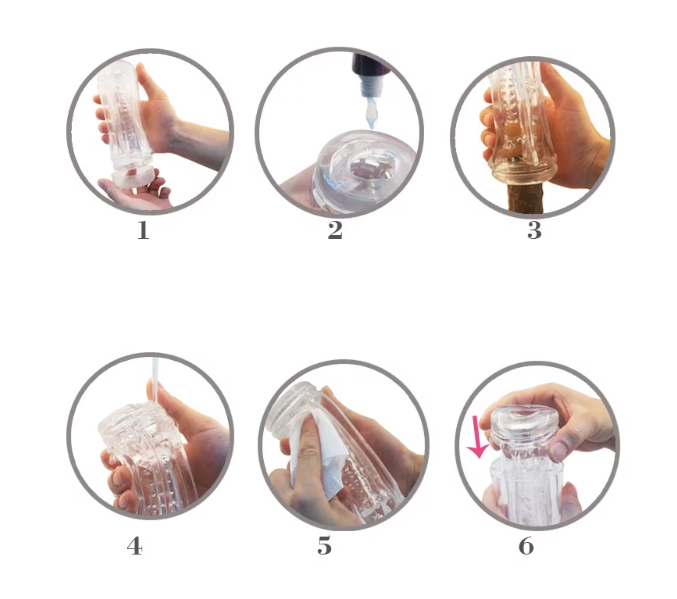 1
2
3
4
5
6