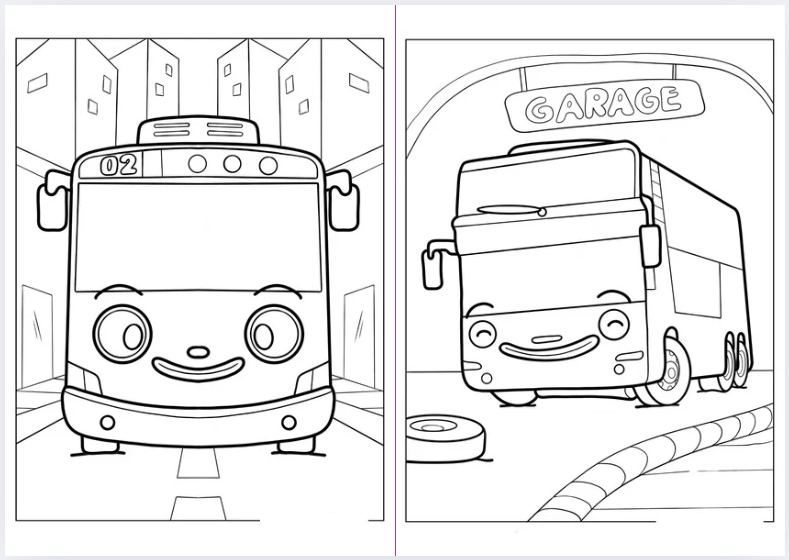 02

GARAGE