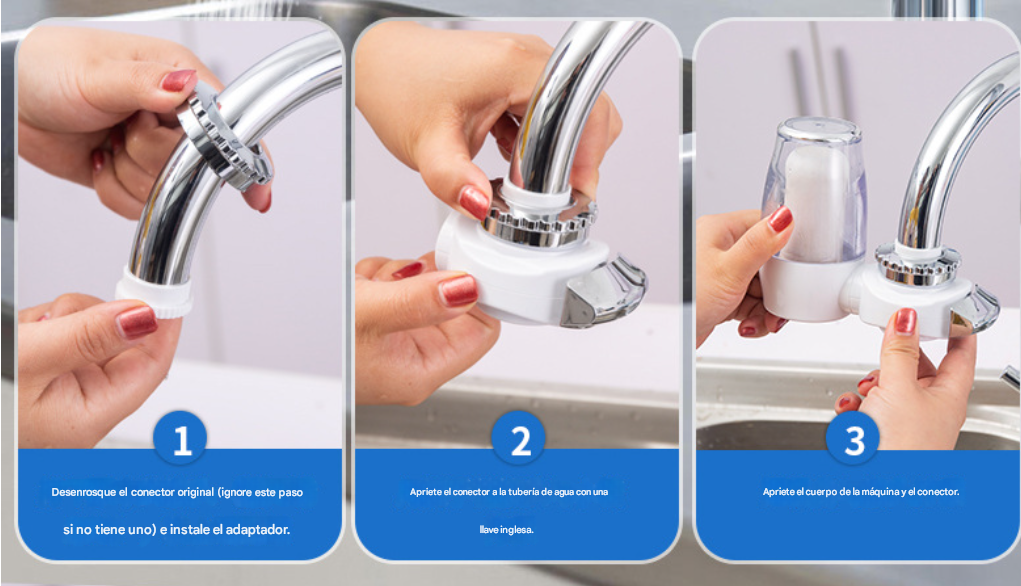 1

Desenrosque el conector original (ignore este paso si no tiene uno) e instale el adaptador.

2

Apriete el conector a la tubería de agua con una llave inglesa.

3

Apriete el cuerpo de la máquina y el conector.