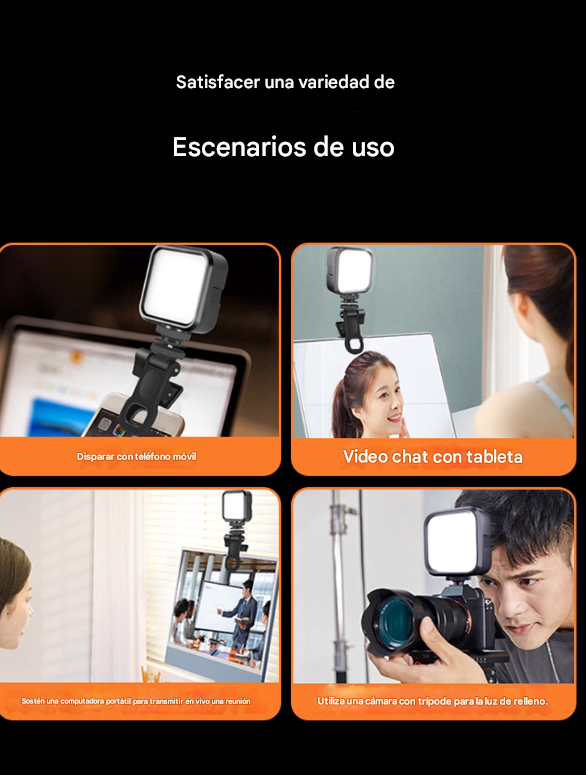 Satisfacer una variedad de

Escenarios de uso

Disparar con teléfono móvil

Video chat con tableta

Sostén una computadora portátil para transmitir en vivo una reunión

Utiliza una cámara con trípode para la luz de relleno.