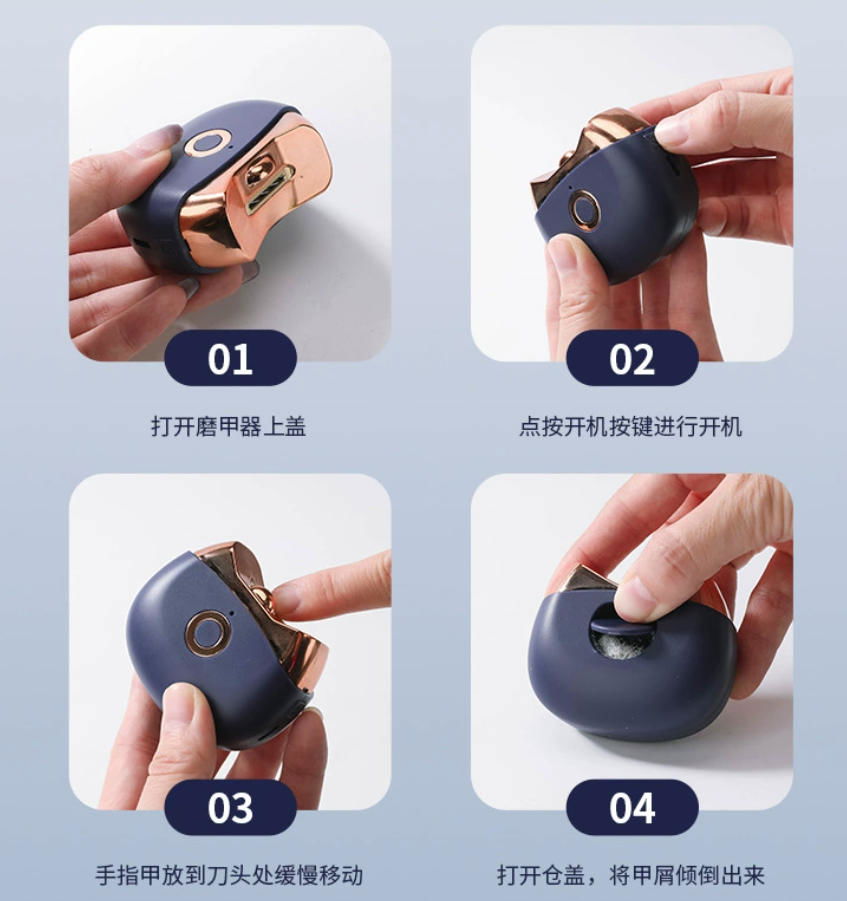 01
打开磨甲器上盖

02
点按开机按键进行开机

03
手指甲放到刀头处缓慢移动

04
打开仓盖，将甲屑倾倒出来