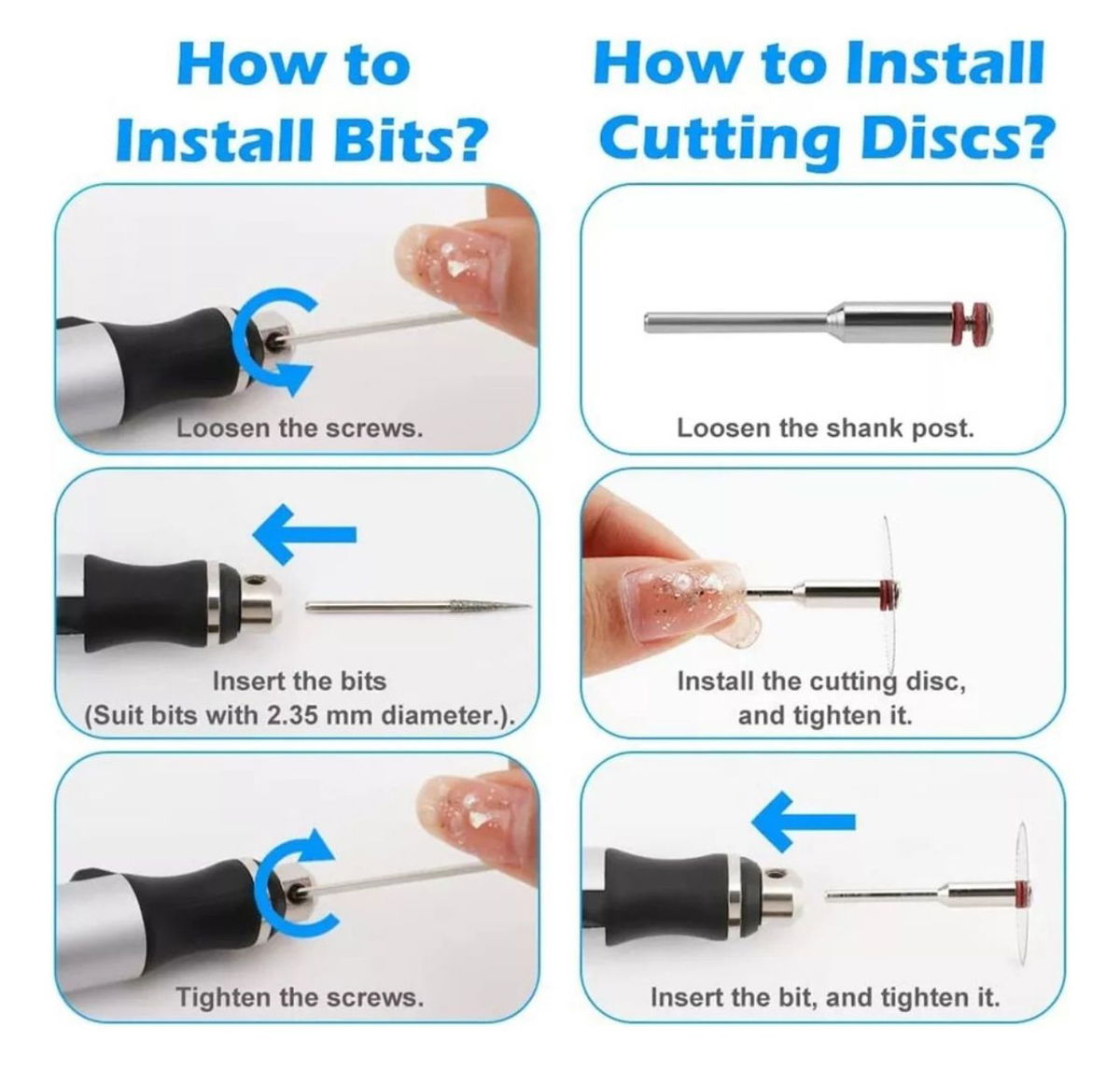 How to Install Bits?

Loosen the screws.

Insert the bits (Suit bits with 2.35 mm diameter.).

Tighten the screws.

How to Install Cutting Discs?

Loosen the shank post.

Install the cutting disc, and tighten it.

Insert the bit, and tighten it.