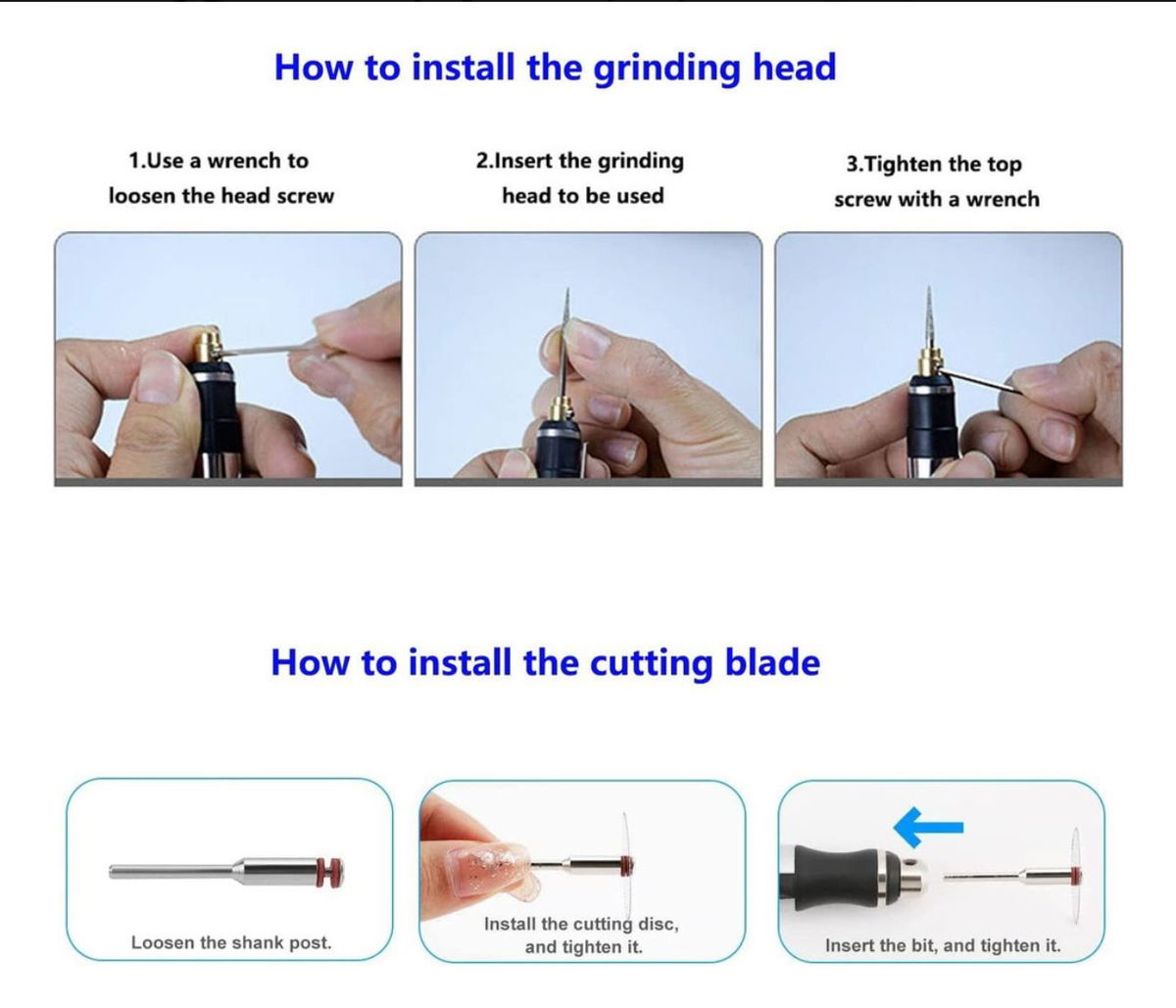 How to install the grinding head

1.Use a wrench to loosen the head screw

2.Insert the grinding head to be used

3.Tighten the top screw with a wrench

How to install the cutting blade

Loosen the shank post.

Install the cutting disc, and tighten it.

Insert the bit, and tighten it.