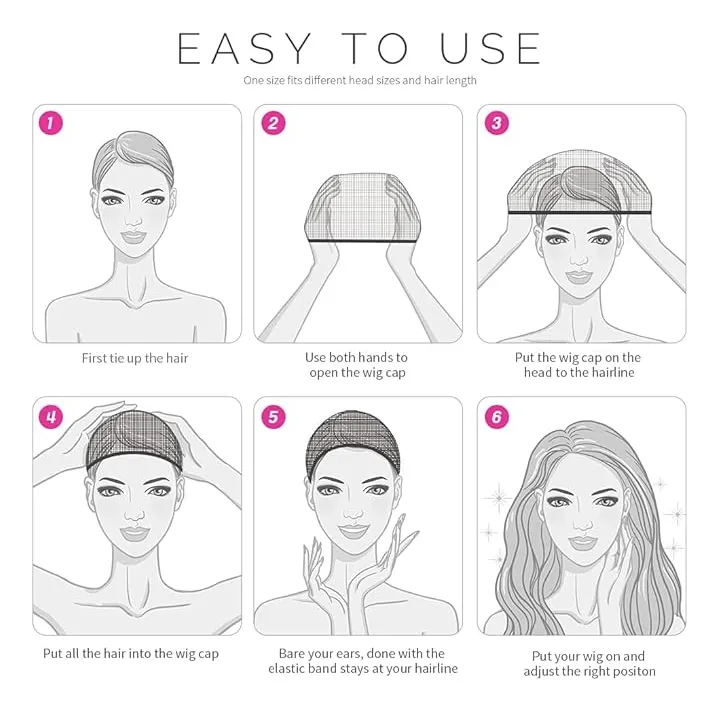 EASY TO USE

One size fits different head sizes and hair length

1

First tie up the hair

2

Use both hands to open the wig cap

3

Put the wig cap on the head to the hairline

4

Put all the hair into the wig cap

5

Bare your ears, done with the elastic band stays at your hairline

6

Put your wig on and adjust the right positon