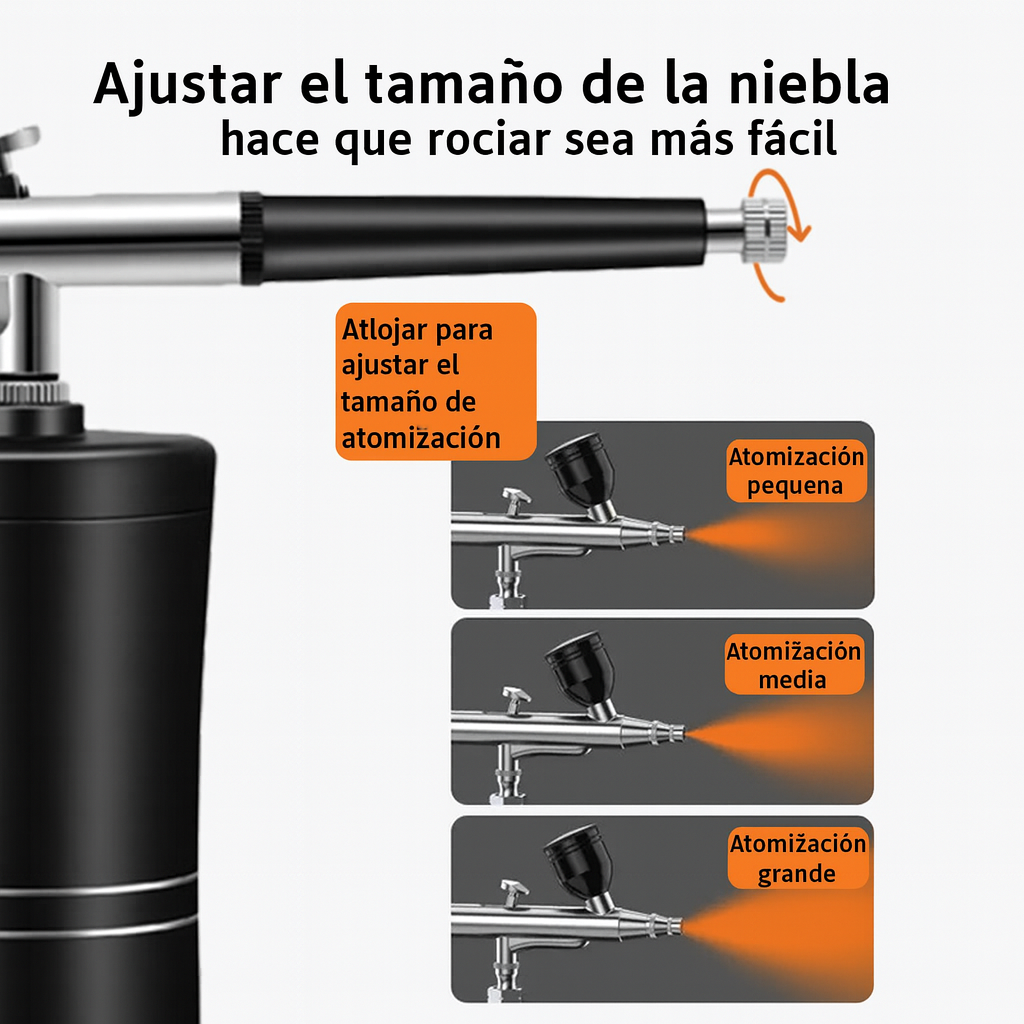 Ajustar el tamaño de la niebla
hace que rociar sea más fácil

Atlojar para ajustar el tamaño de atomižación

Atomización pequena

Atomižación media

Atomižación grande