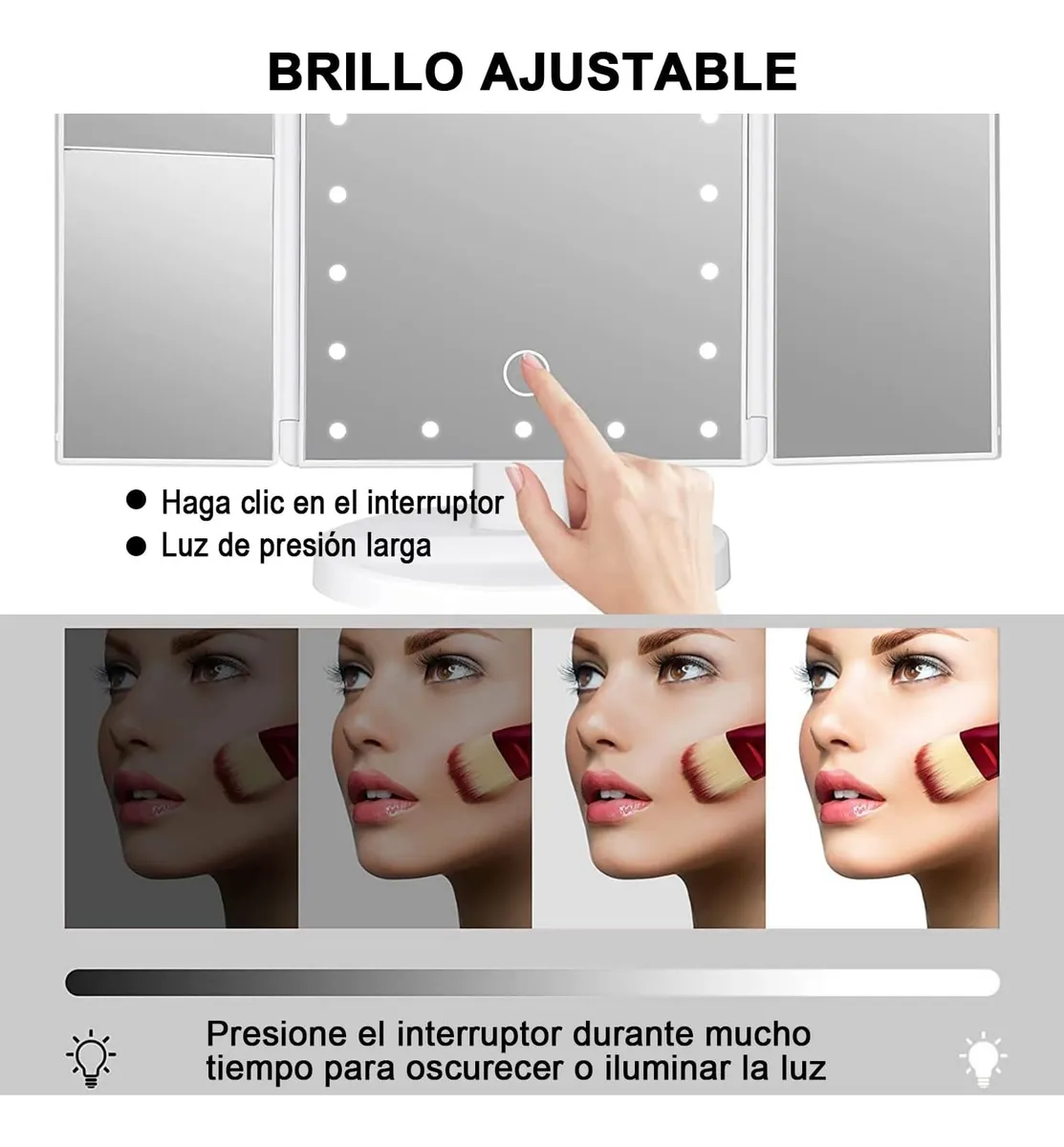 BRILLO AJUSTABLE

● Haga clic en el interruptor
● Luz de presión larga

Presione el interruptor durante mucho tiempo para oscurecer o iluminar la luz