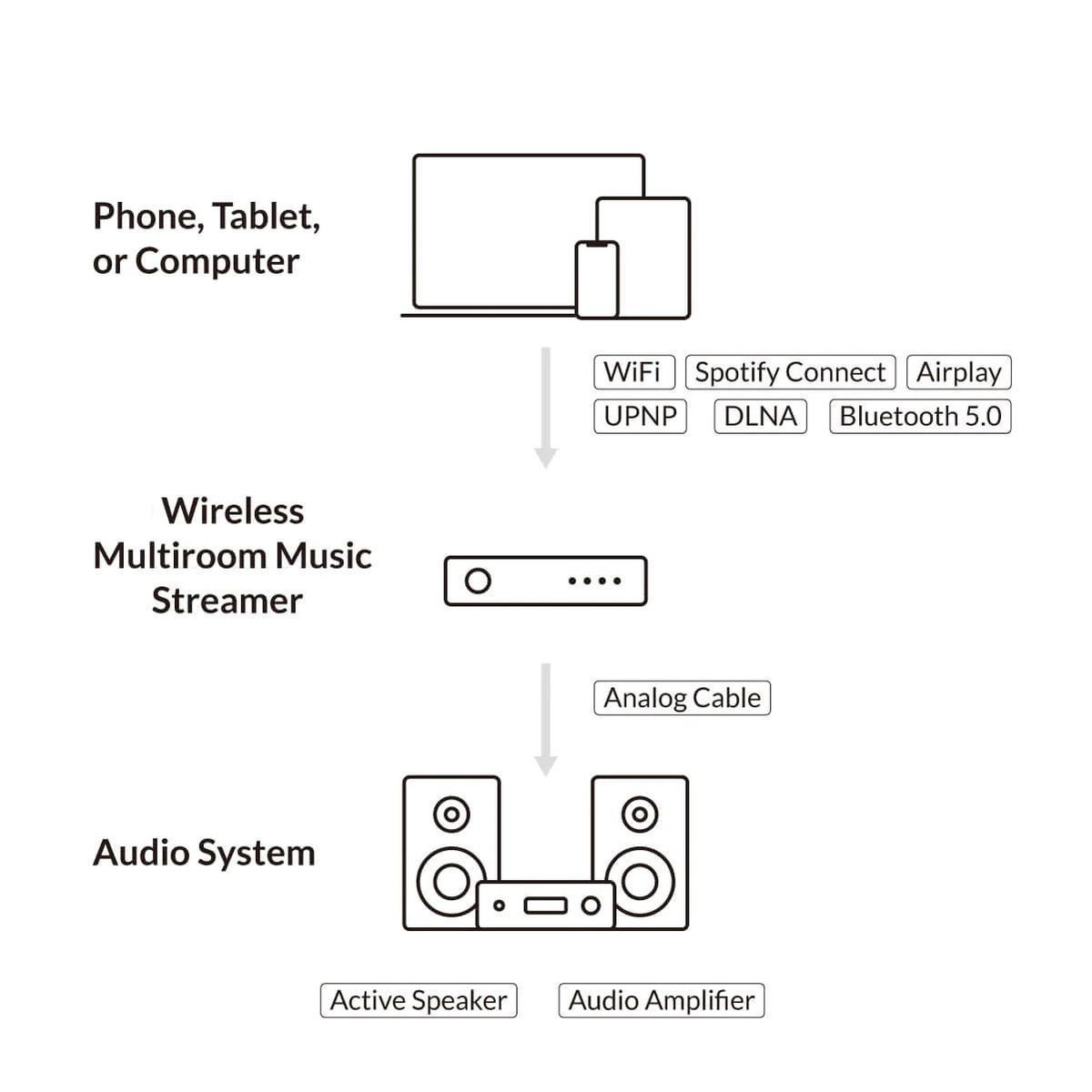 Phone, Tablet, or Computer

WiFi

Spotify Connect

Airplay

UPNP

DLNA

Bluetooth 5.0

Wireless Multiroom Music Streamer

Analog Cable

Audio System

Active Speaker

Audio Amplifier