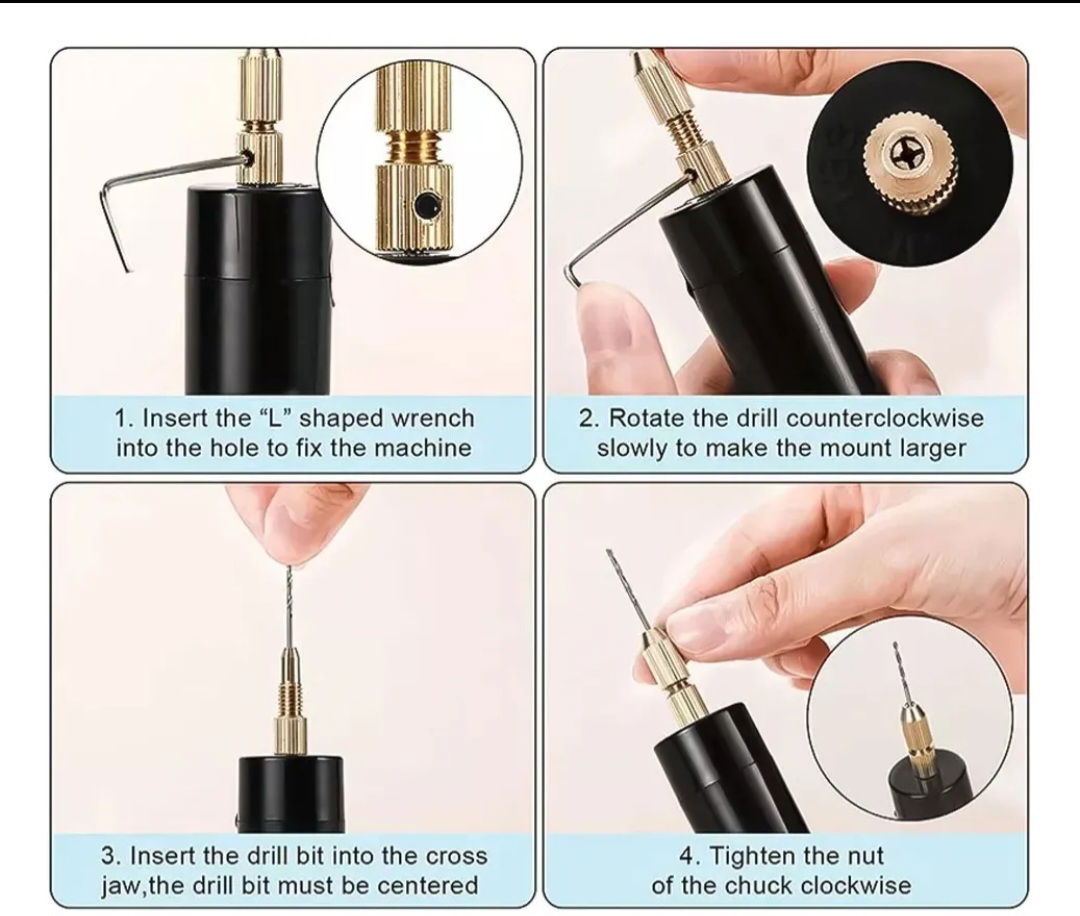 1. Insert the “L” shaped wrench into the hole to fix the machine

2. Rotate the drill counterclockwise slowly to make the mount larger

3. Insert the drill bit into the cross jaw,the drill bit must be centered

4. Tighten the nut of the chuck clockwise