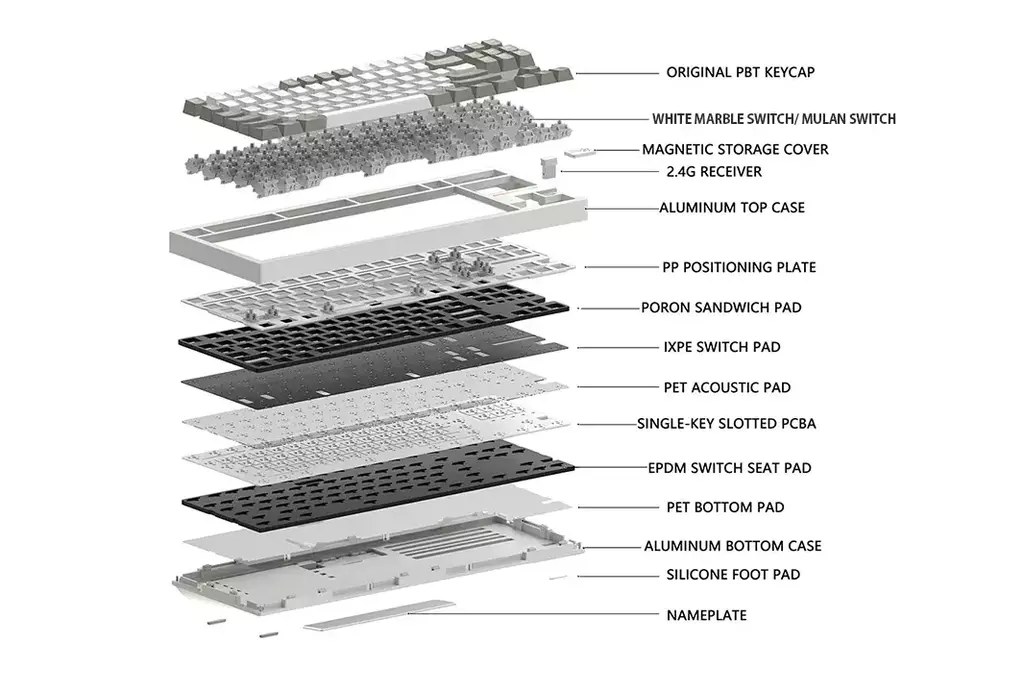 ORIGINAL PBT KEYCAP
WHITE MARBLE SWITCH/ MULAN SWITCH
MAGNETIC STORAGE COVER
2.4G RECEIVER
ALUMINUM TOP CASE
PP POSITIONING PLATE
PORON SANDWICH PAD
IXPE SWITCH PAD
PET ACOUSTIC PAD
SINGLE-KEY SLOTTED PCBA
EPDM SWITCH SEAT PAD
PET BOTTOM PAD
ALUMINUM BOTTOM CASE
SILICONE FOOT PAD
NAMEPLATE