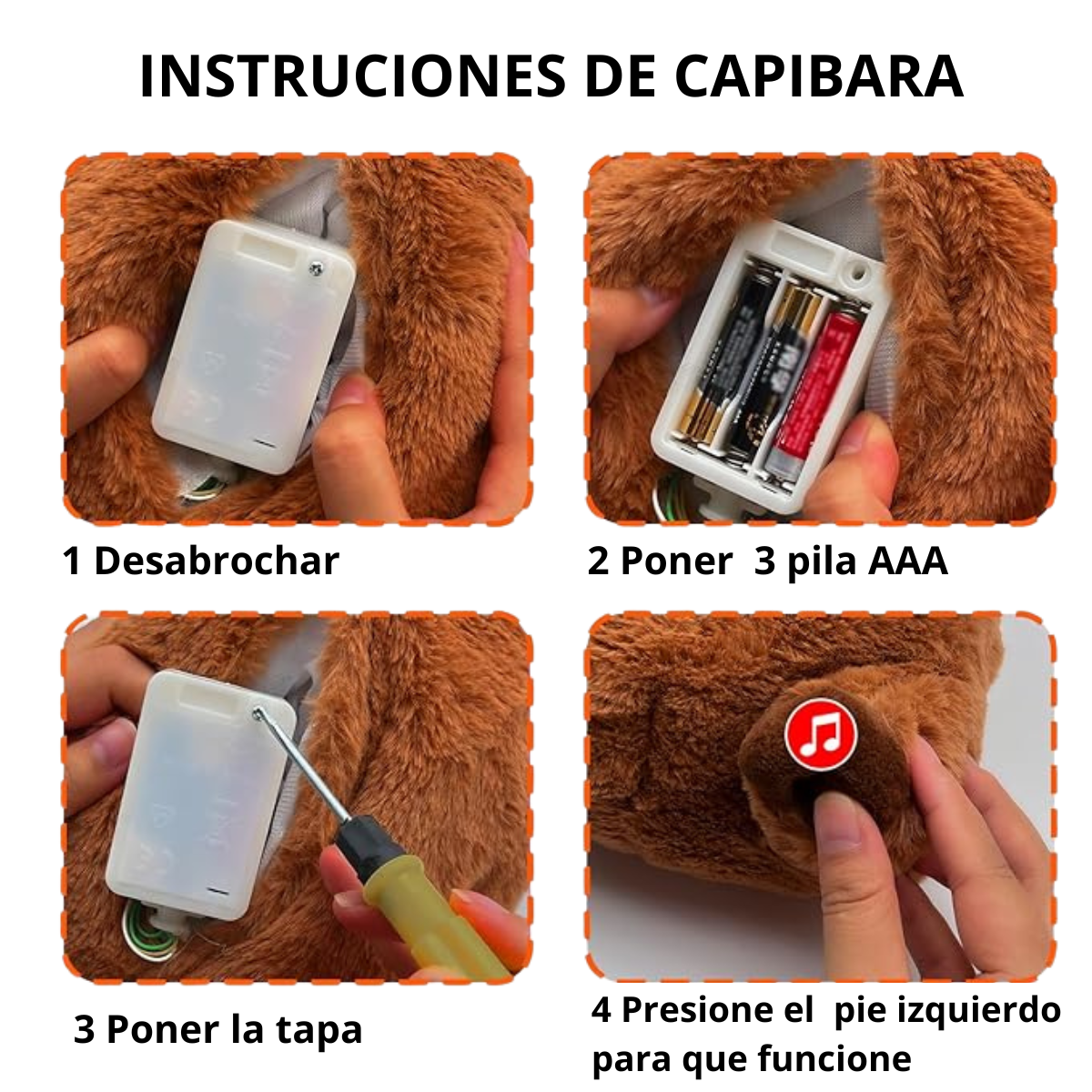 INSTRUCIONES DE CAPIBARA

1 Desabrochar

2 Poner 3 pila AAA

3 Poner la tapa

4 Presione el pie izquierdo para que funcione