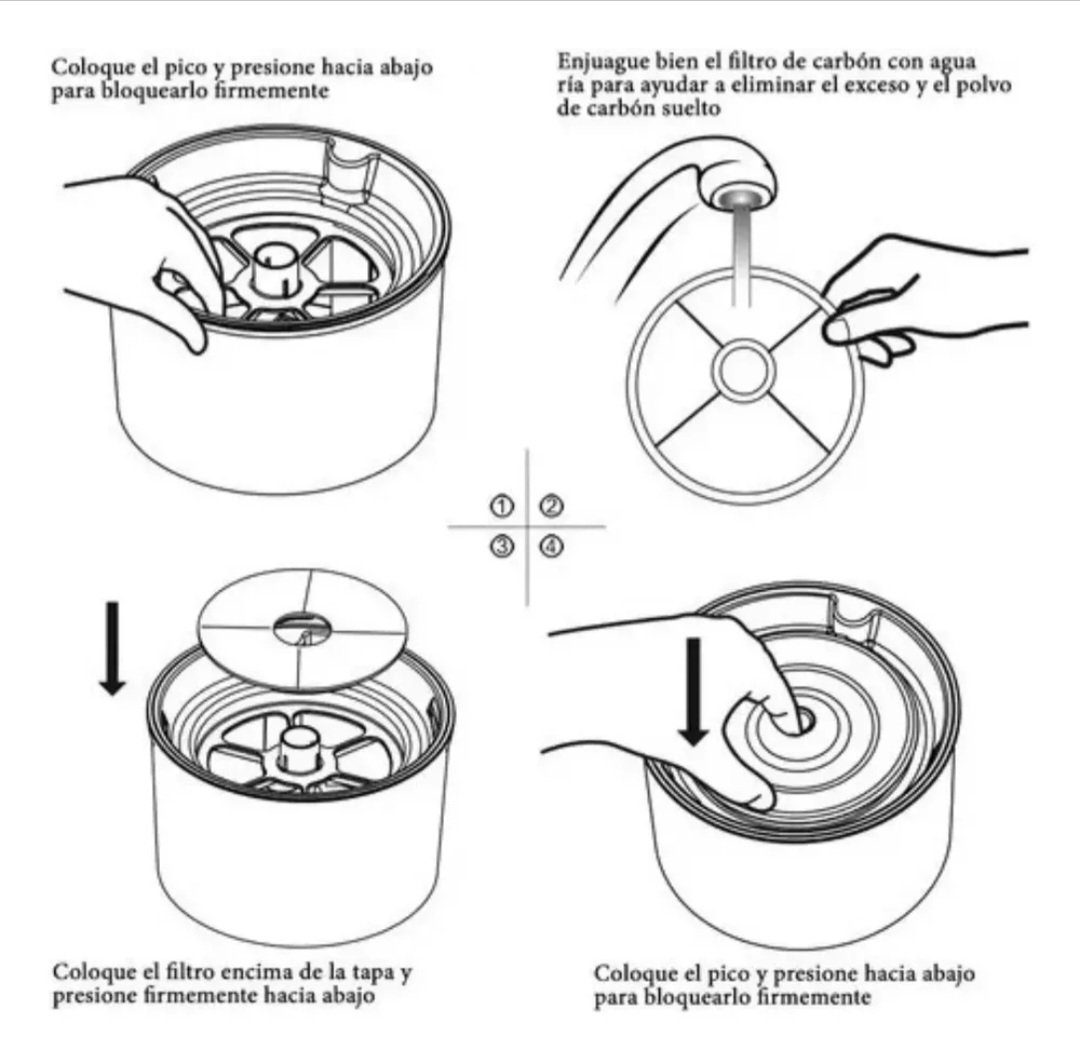 Coloque el pico y presione hacia abajo para bloquearlo firmemente

Enjuague bien el filtro de carbón con agua ría para ayudar a eliminar el exceso y el polvo de carbón suelto

① ②
③ ④

Coloque el filtro encima de la tapa y presione firmemente hacia abajo

Coloque el pico y presione hacia abajo para bloquearlo firmemente