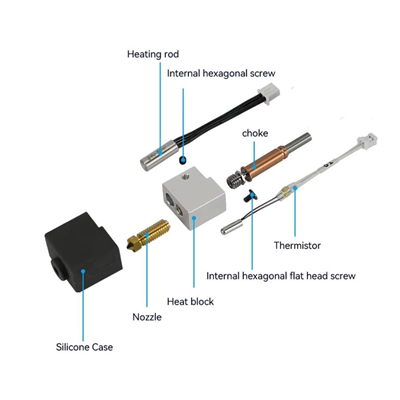 Heating rod

Internal hexagonal screw

choke

Thermistor

Internal hexagonal flat head screw

Heat block

Nozzle

Silicone Case