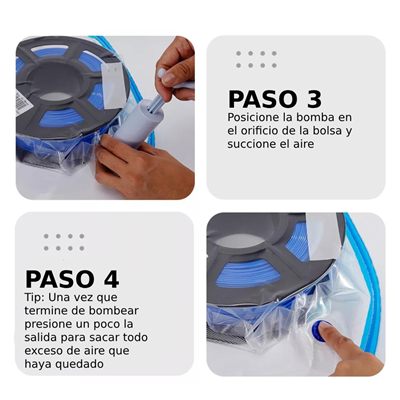 PASO 3
Posicione la bomba en el orificio de la bolsa y succione el aire

PASO 4
Tip: Una vez que termine de bombear presione un poco la salida para sacar todo exceso de aire que haya quedado